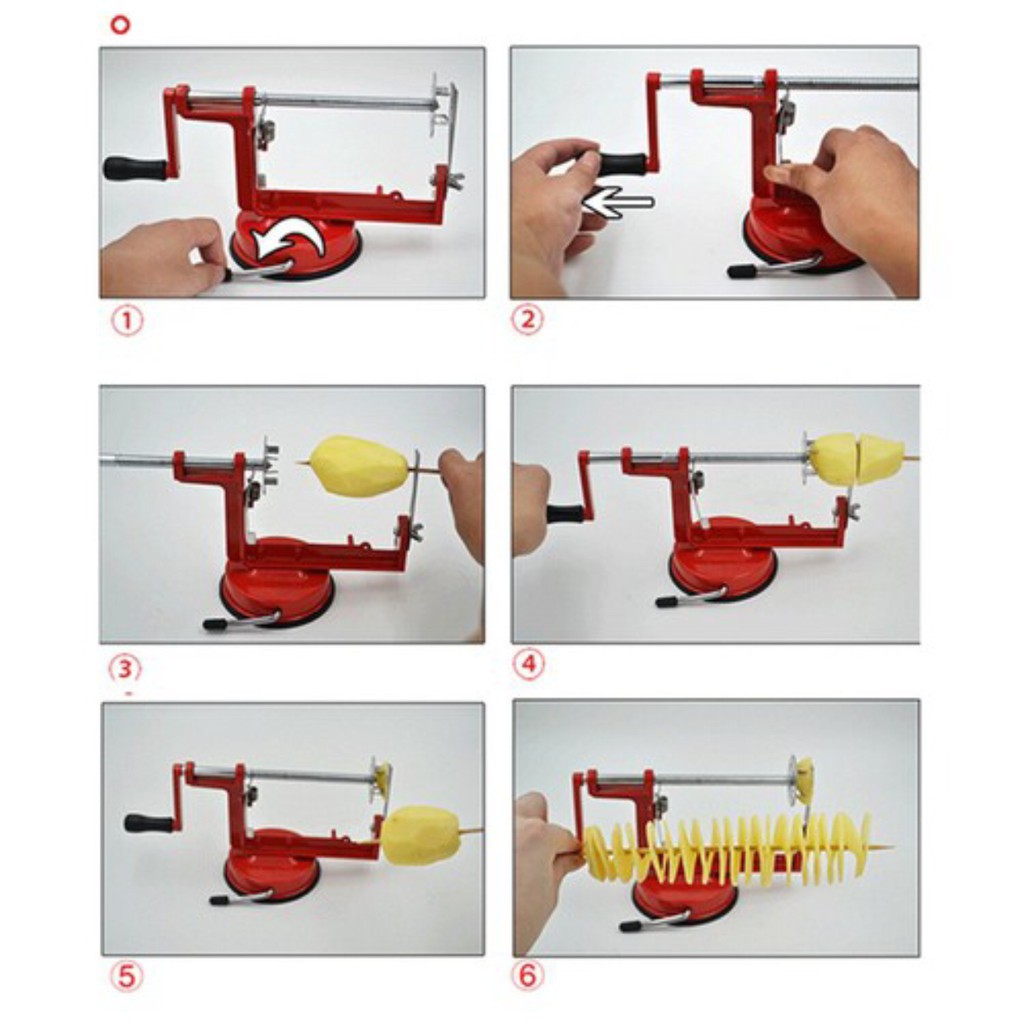 ①

②

③

④

⑤

⑥