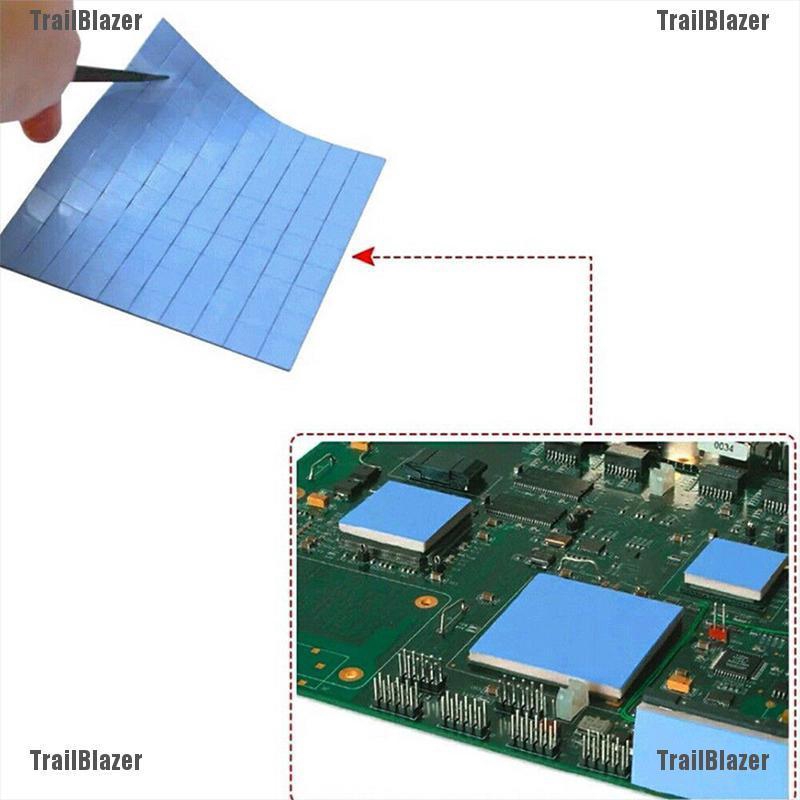 TrailBlazer
TrailBlazer
0034
TrailBlazer
TrailBlazer