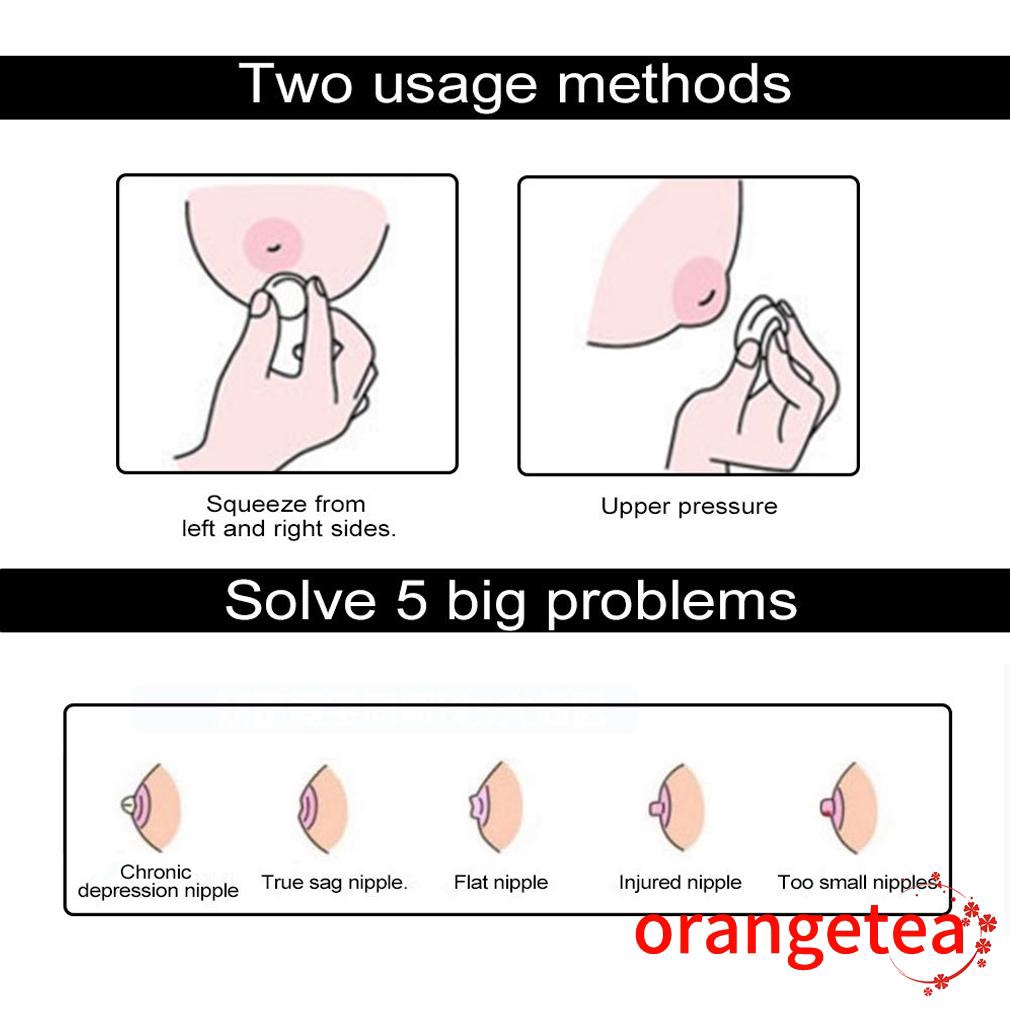 Two usage methods

Squeeze from left and right sides.

Upper pressure

Solve 5 big problems

Chronic depression nipple

True sag nipple.

Flat nipple

Injured nipple

Too small nipples.

orangetea