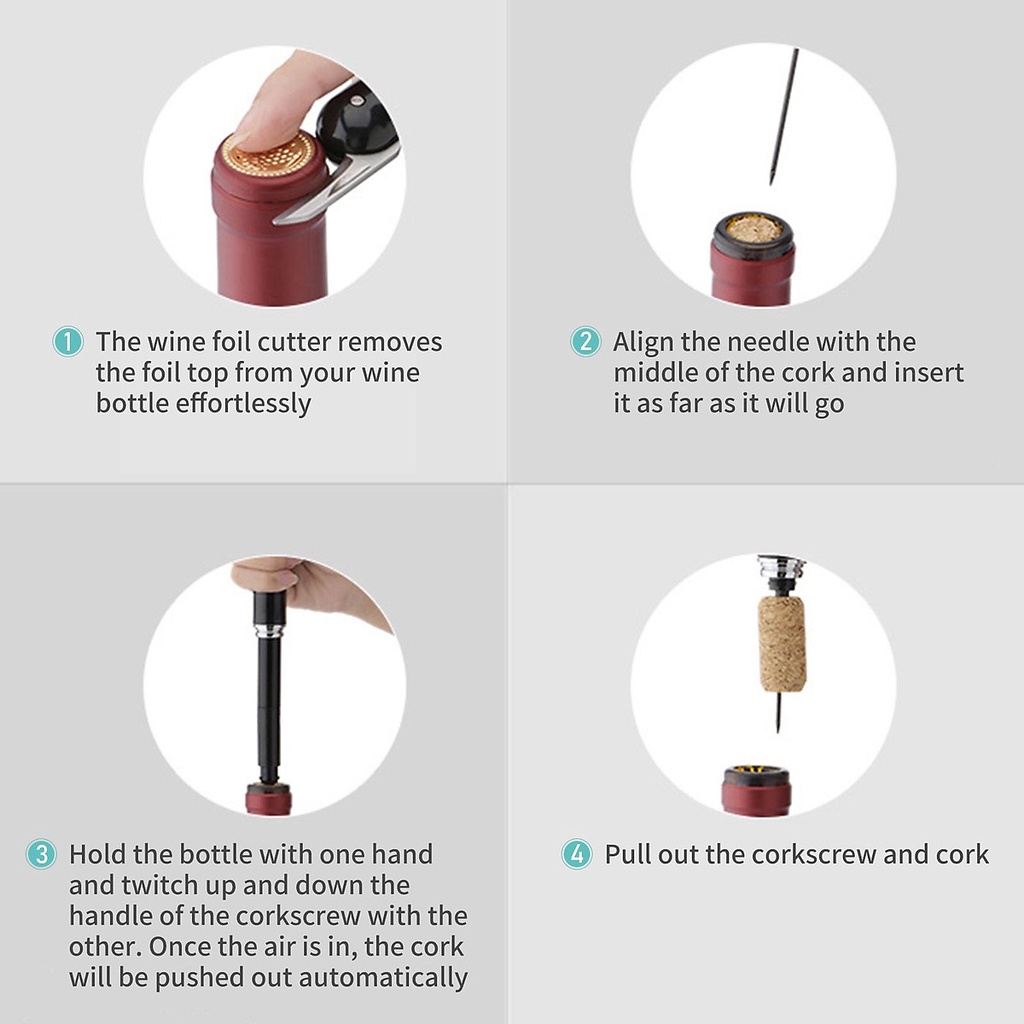 1 The wine foil cutter removes the foil top from your wine bottle effortlessly

2 Align the needle with the middle of the cork and insert it as far as it will go

3 Hold the bottle with one hand and twitch up and down the handle of the corkscrew with the other. Once the air is in, the cork will be pushed out automatically

4 Pull out the corkscrew and cork