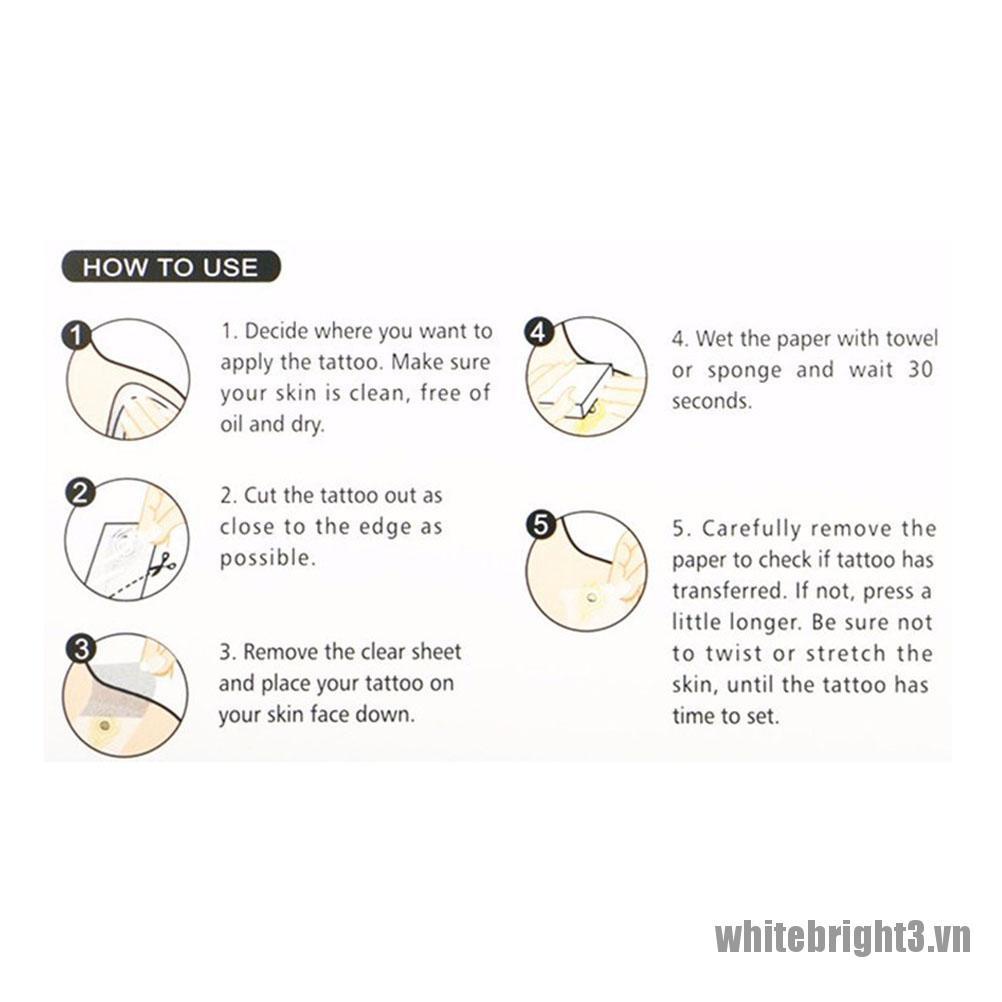 HOW TO USE

1

1. Decide where you want to apply the tattoo. Make sure your skin is clean, free of oil and dry.

2

2. Cut the tattoo out as close to the edge as possible.

3

3. Remove the clear sheet and place your tattoo on your skin face down.

4

4. Wet the paper with towel or sponge and wait 30 seconds.

5

5. Carefully remove the paper to check if tattoo has transferred. If not, press a little longer. Be sure not to twist or stretch the skin, until the tattoo has time to set.

whitebright3.vn