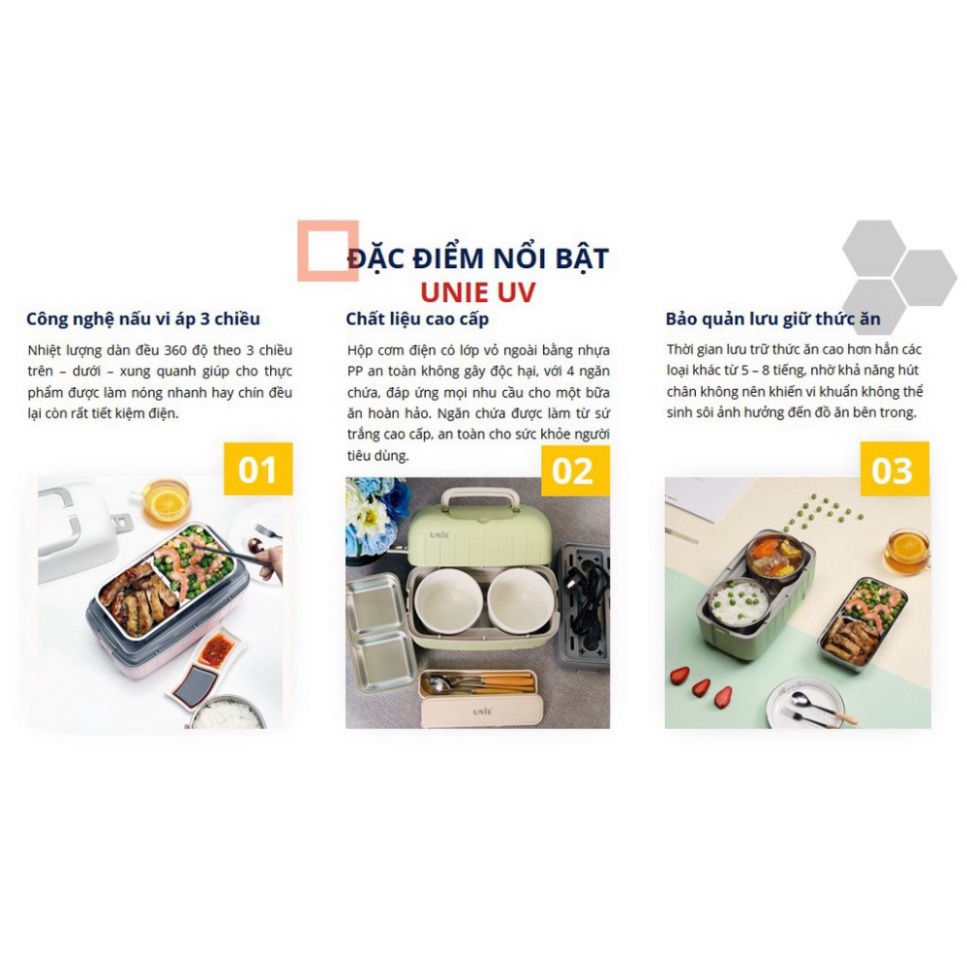 ĐẶC ĐIỂM NỔI BẬT
UNIE UV

Công nghệ nấu vi áp 3 chiều

Nhiệt lượng dàn đều 360 độ theo 3 chiều trên – dưới – xung quanh giúp cho thực phẩm được làm nóng nhanh hay chín đều lại còn rất tiết kiệm điện.

01

Chất liệu cao cấp

Hộp cơm điện có lớp vỏ ngoài bằng nhựa PP an toàn không gây độc hại, với 4 ngăn chứa, đáp ứng mọi nhu cầu cho một bữa ăn hoàn hảo. Ngăn chứa được làm từ sứ trắng cao cấp, an toàn cho sức khỏe người tiêu dùng.

02

UNIE

UNIE

Bảo quản lưu giữ thức ăn

Thời gian lưu trữ thức ăn cao hơn hẳn các loại khác từ 5 – 8 tiếng, nhờ khả năng hút chân không nên khiến vi khuẩn không thể sinh sôi ảnh hưởng đến đồ ăn bên trong.

03