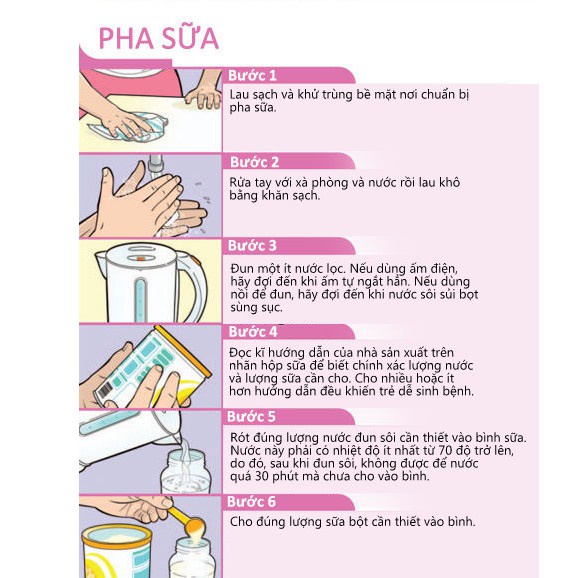 PHA SỮA

Bước 1
Lau sạch và khử trùng bề mặt nơi chuẩn bị pha sữa.

Bước 2
Rửa tay với xà phòng và nước rồi lau khô bằng khăn sạch.

Bước 3
Đun một ít nước lọc. Nếu dùng ấm điện, hãy đợi đến khi ấm tự ngắt hẳn. Nếu dùng nồi để đun, hãy đợi đến khi nước sôi sủi bọt sùng sục.

Bước 4
Đọc kĩ hướng dẫn của nhà sản xuất trên nhãn hộp sữa để biết chính xác lượng nước và lượng sữa cần cho. Cho nhiều hoặc ít hơn hướng dẫn đều khiến trẻ dễ sinh bệnh.

Bước 5
Rót đúng lượng nước đun sôi cần thiết vào bình sữa. Nước này phải có nhiệt độ ít nhất từ 70 độ trở lên, do đó, sau khi đun sôi, không được để nước quá 30 phút mà chưa cho vào bình.

Bước 6
Cho đúng lượng sữa bột cần thiết vào bình.