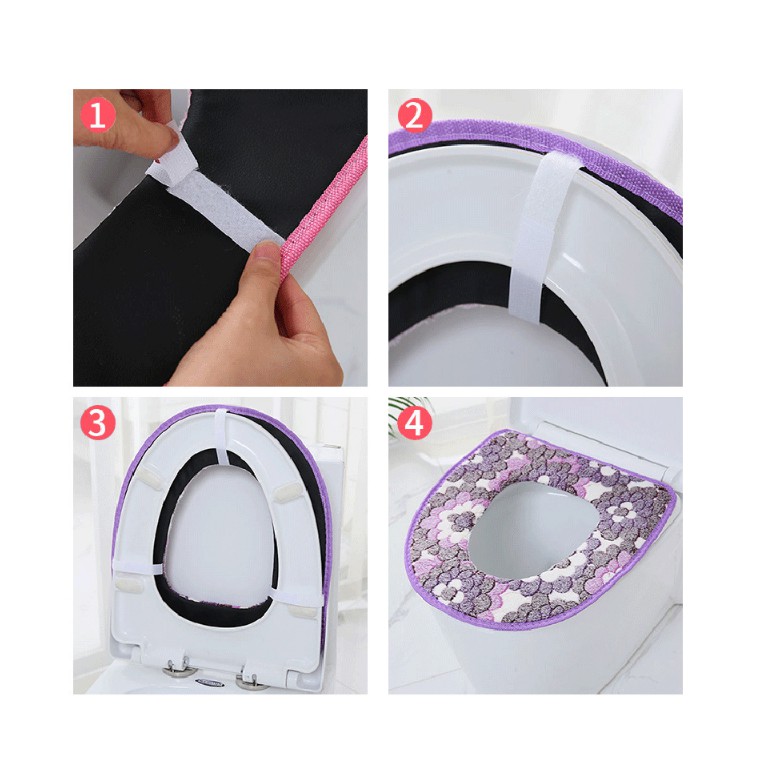 1

2

3

4