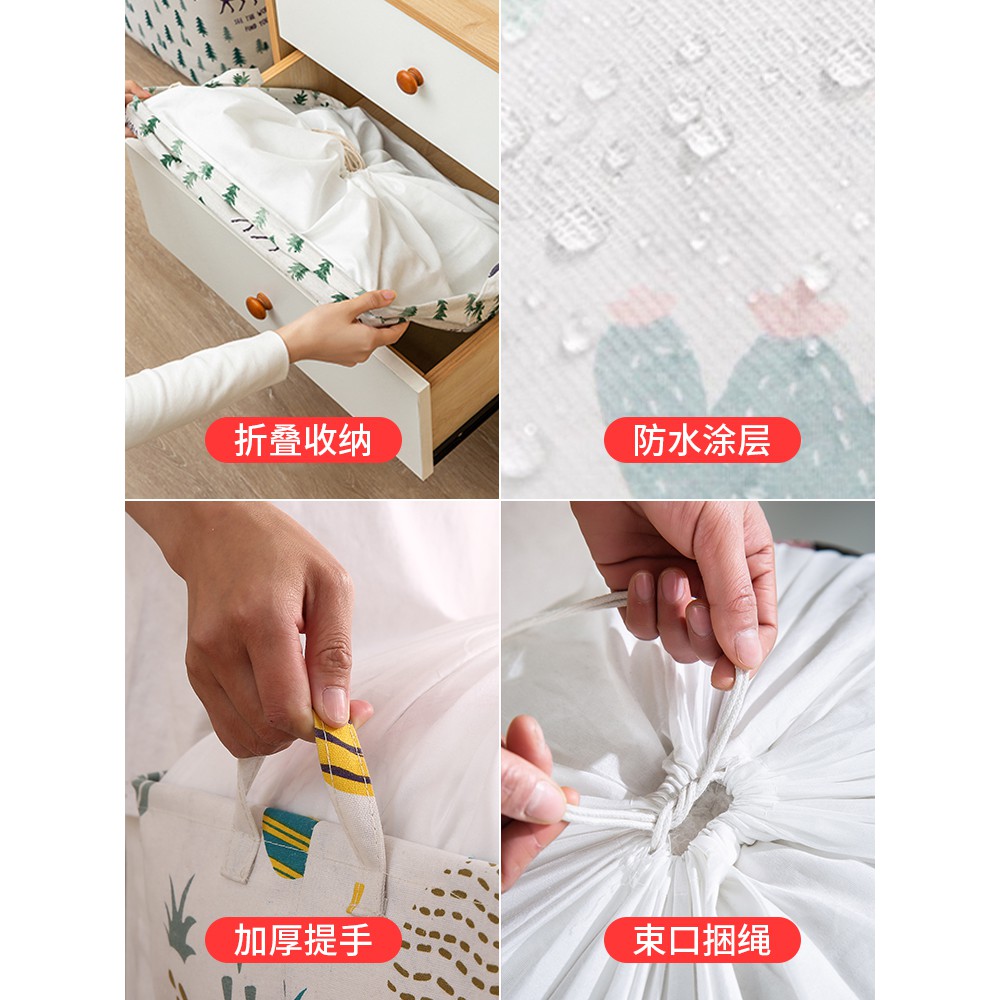 折叠收纳

防水涂层

加厚提手

束口捆绳