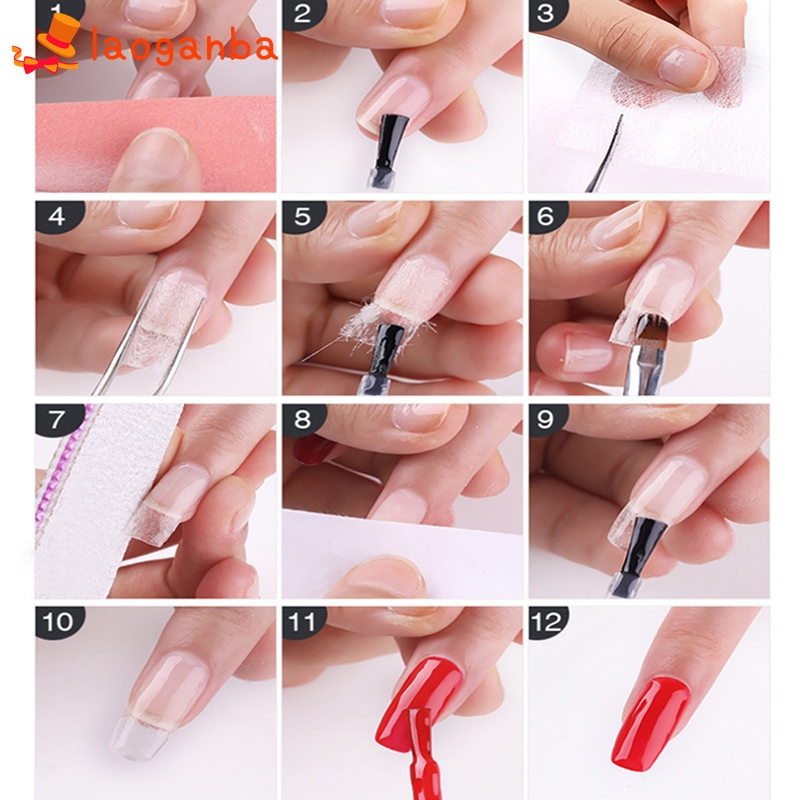 laoganba

1

2

3

4

5

6

7

8

9

10

11

12