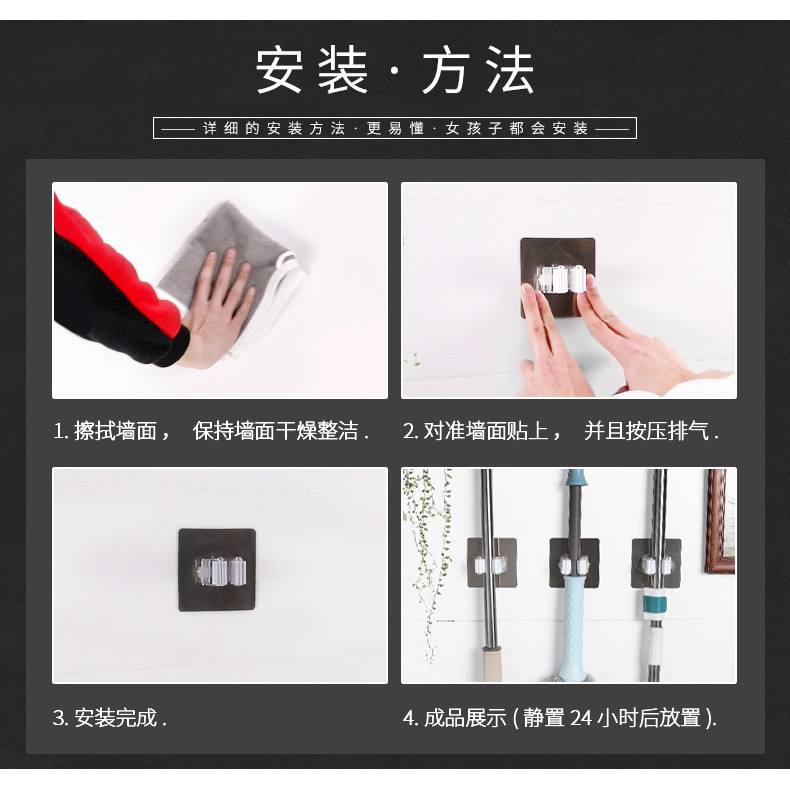 安装·方法

—— 详细的安装方法·更易懂·女孩子都会安装 ——

1. 擦拭墙面， 保持墙面干燥整洁 .

2. 对准墙面贴上， 并且按压排气 .

3. 安装完成 .

4. 成品展示 ( 静置 24 小时后放置 ).