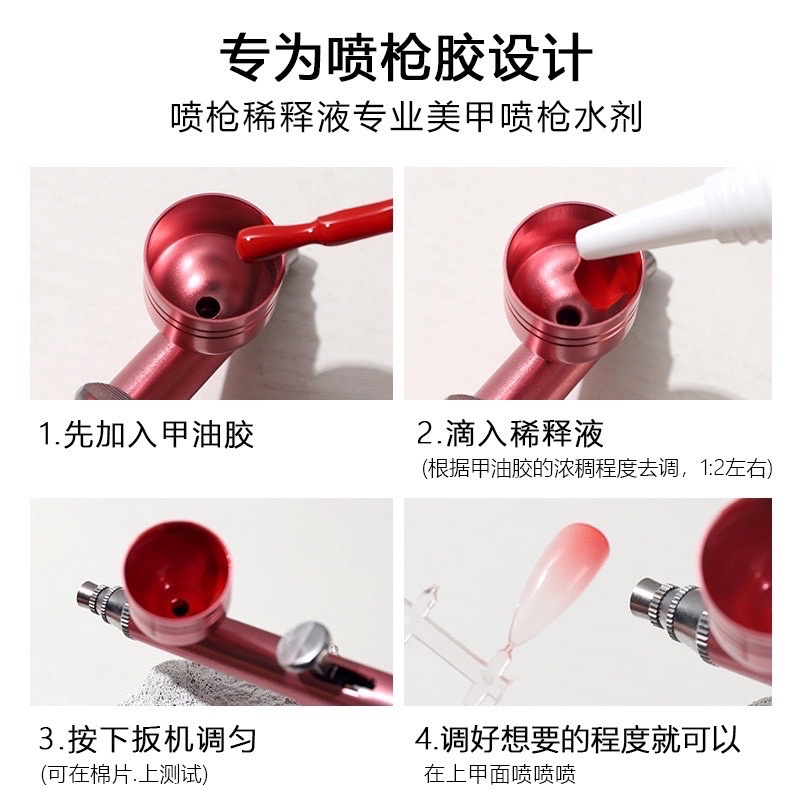 专为喷枪胶设计

喷枪稀释液专业美甲喷枪水剂

1.先加入甲油胶

2.滴入稀释液
(根据甲油胶的浓稠程度去调，1:2左右)

3.按下扳机调匀
(可在棉片.上测试)

4.调好想要的程度就可以
在上甲面喷喷喷