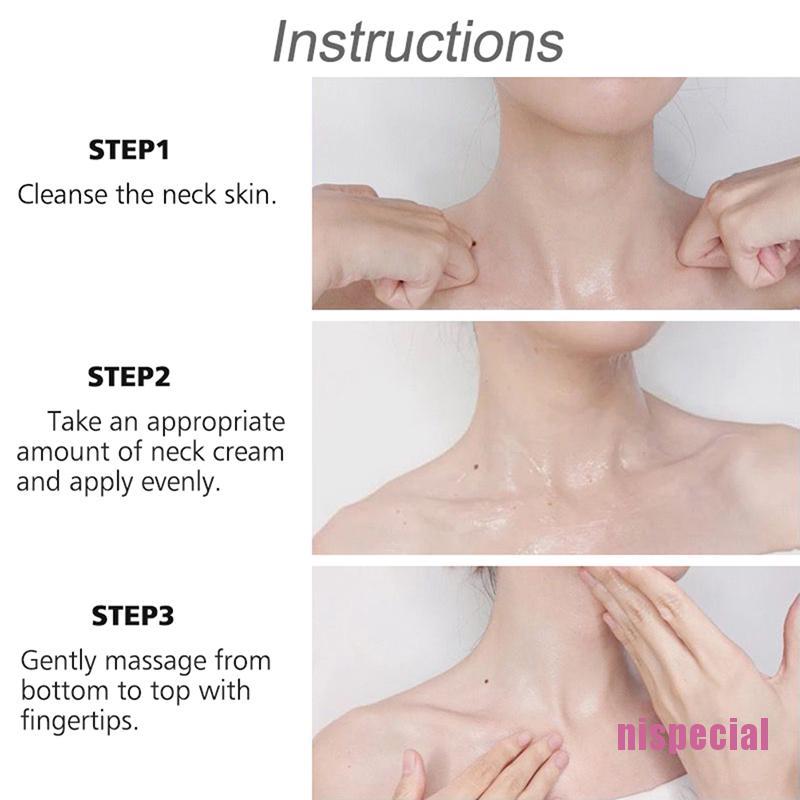 Instructions

STEP1
Cleanse the neck skin.

STEP2
Take an appropriate amount of neck cream and apply evenly.

STEP3
Gently massage from bottom to top with fingertips.

nispecial