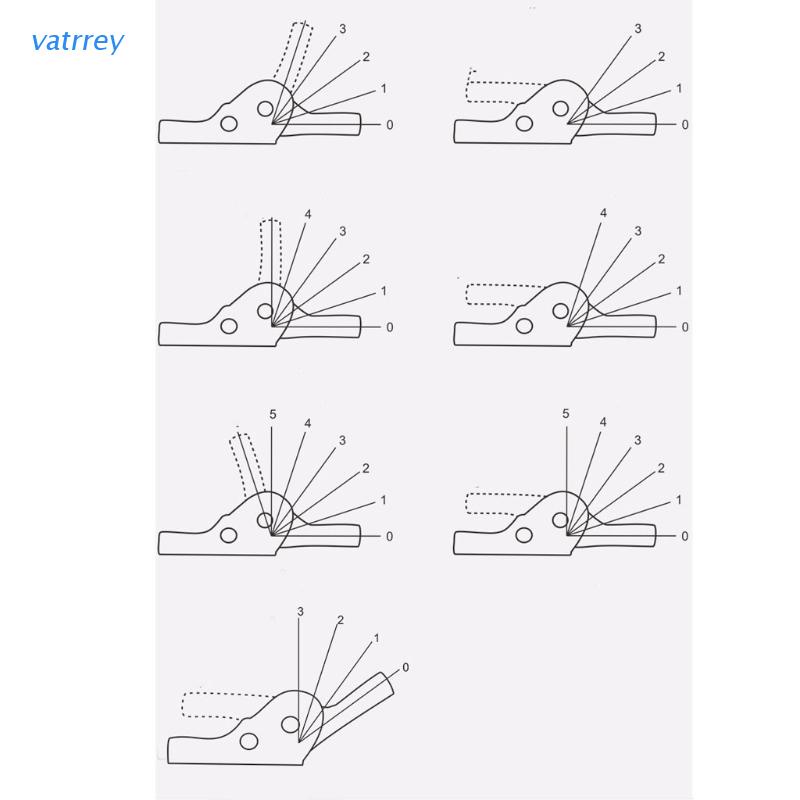 vatrrey

3
2
1
0

3
2
1
0

4
3
2
1
0

4
3
2
1
0

5
4
3
2
1
0

5
4
3
2
1
0

3
2
1
0