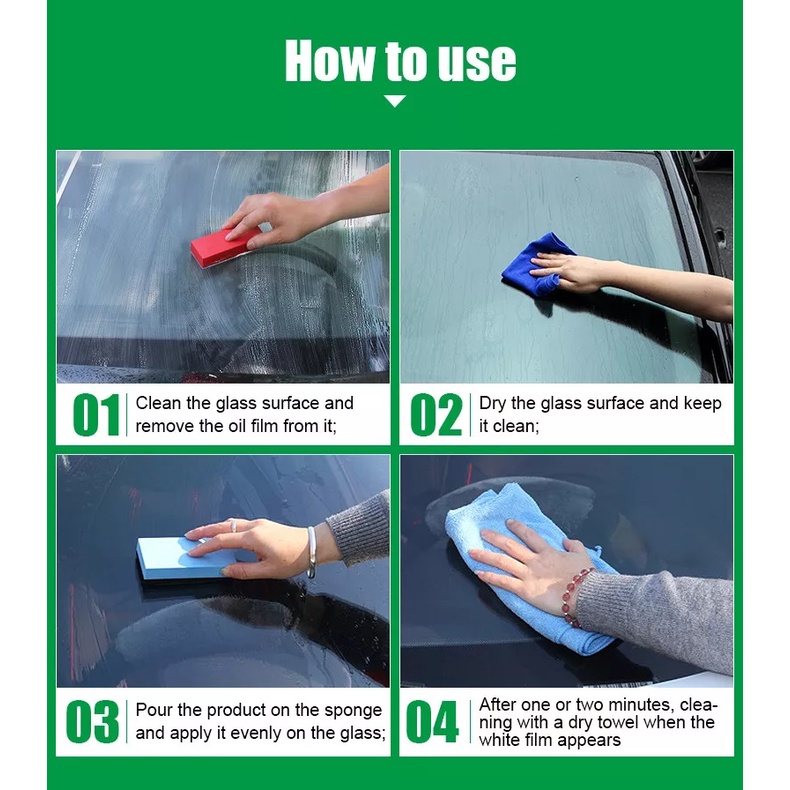 How to use

01 Clean the glass surface and remove the oil film from it;

02 Dry the glass surface and keep it clean;

03 Pour the product on the sponge and apply it evenly on the glass;

04 After one or two minutes, cleaning with a dry towel when the white film appears