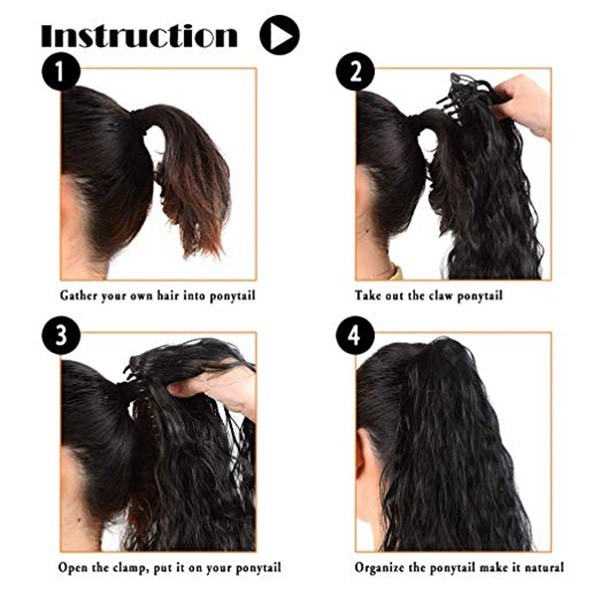 Instruction

1

Gather your own hair into ponytail

2

Take out the claw ponytail

3

Open the clamp, put it on your ponytail

4

Organize the ponytail make it natural