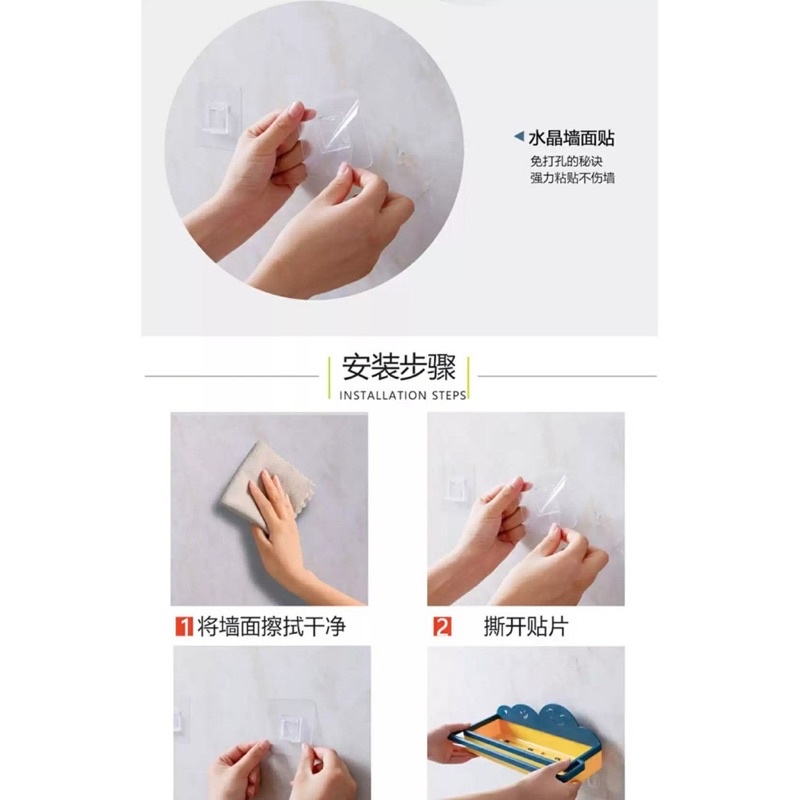 水晶墙面贴
免打孔的秘诀
强力粘贴不伤墙

安装步骤
INSTALLATION STEPS

1 将墙面擦拭干净

2 撕开贴片