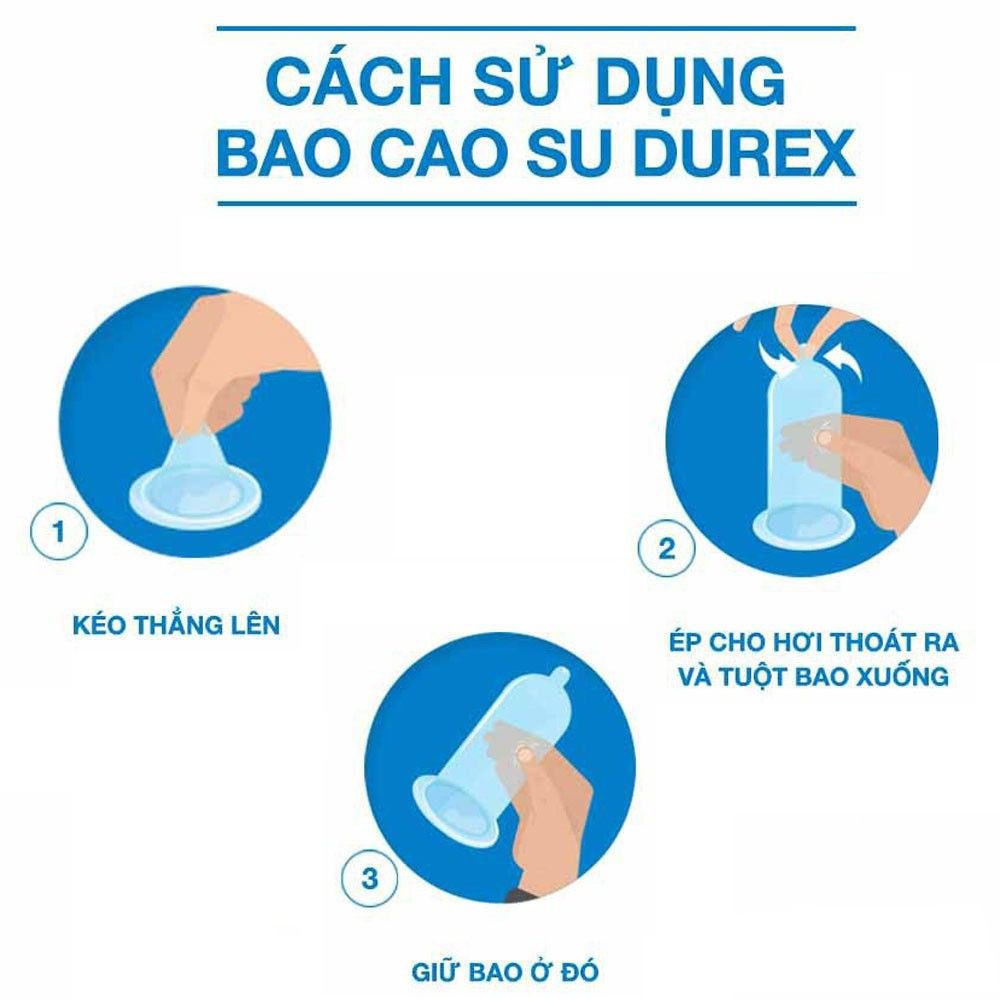 CÁCH SỬ DỤNG
BAO CAO SU DUREX

1

KÉO THẲNG LÊN

2

ÉP CHO HƠI THOÁT RA VÀ TUỘT BAO XUỐNG

3

GIỮ BAO Ở ĐÓ