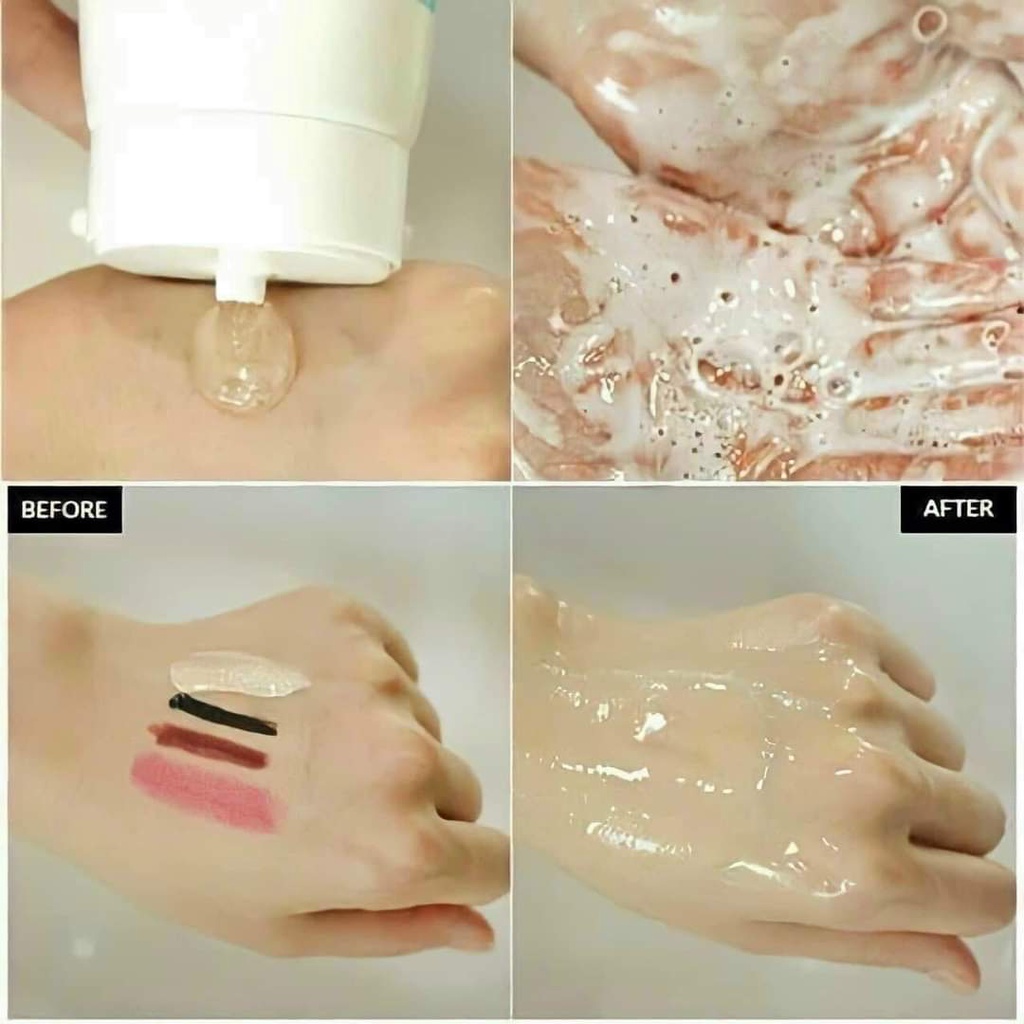 BEFORE

AFTER