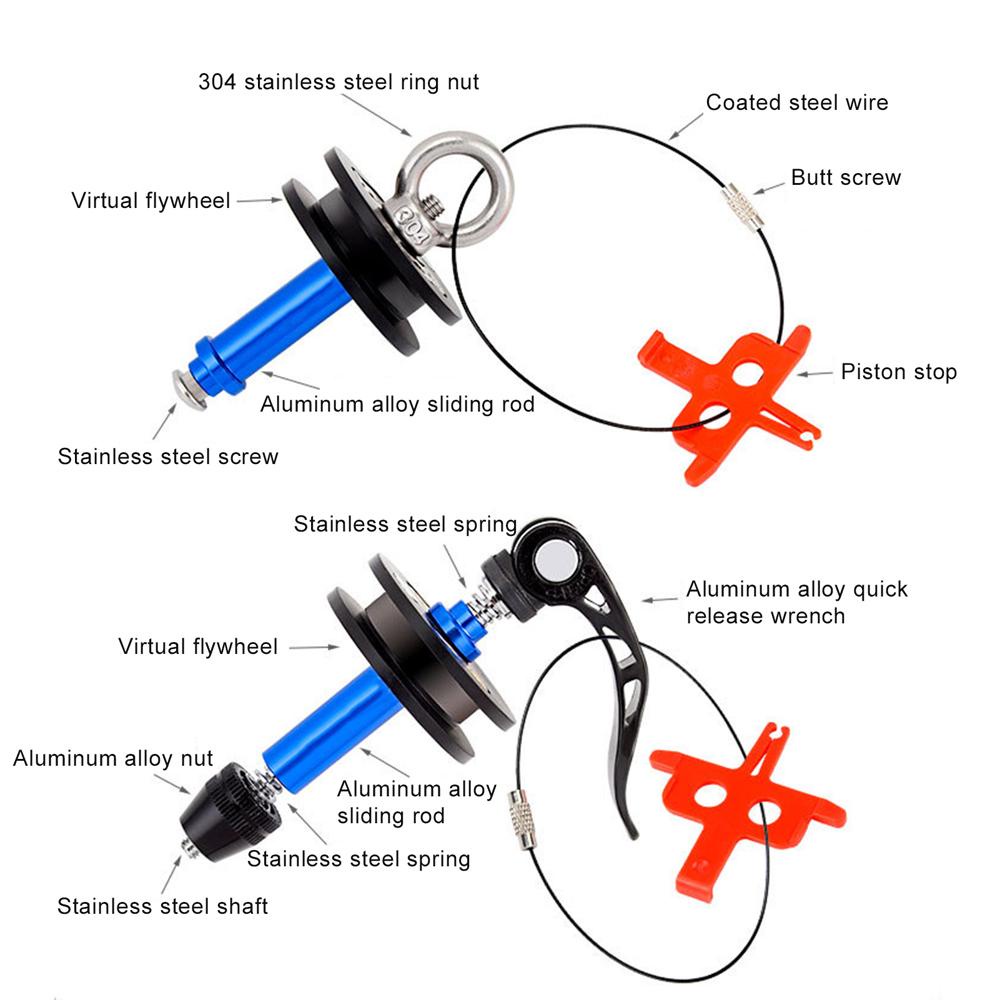 304 stainless steel ring nut
Coated steel wire
Butt screw
Virtual flywheel
304
Piston stop
Aluminum alloy sliding rod
Stainless steel screw

Stainless steel spring
Aluminum alloy quick release wrench
Virtual flywheel
Aluminum alloy nut
Aluminum alloy sliding rod
Stainless steel spring
Stainless steel shaft