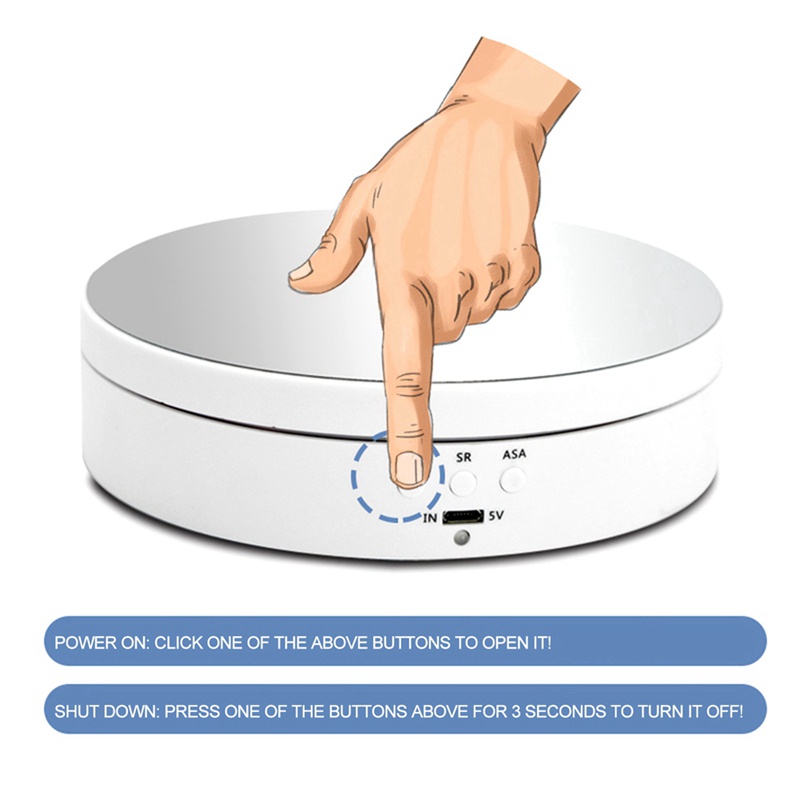 SR
ASA
IN
5V

POWER ON: CLICK ONE OF THE ABOVE BUTTONS TO OPEN IT!

SHUT DOWN: PRESS ONE OF THE BUTTONS ABOVE FOR 3 SECONDS TO TURN IT OFF!