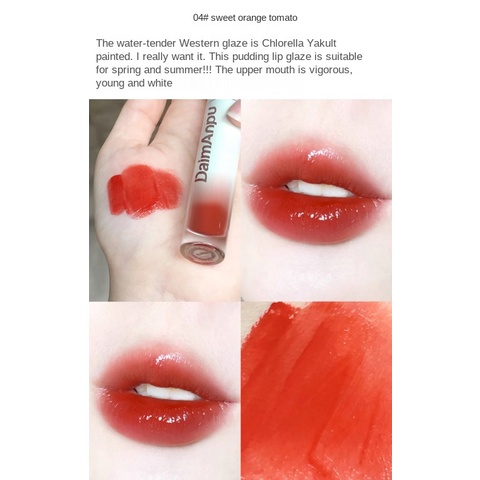 04# sweet orange tomato

The water-tender Western glaze is Chlorella Yakult painted. I really want it. This pudding lip glaze is suitable for spring and summer!!! The upper mouth is vigorous, young and white

DaimAnpu