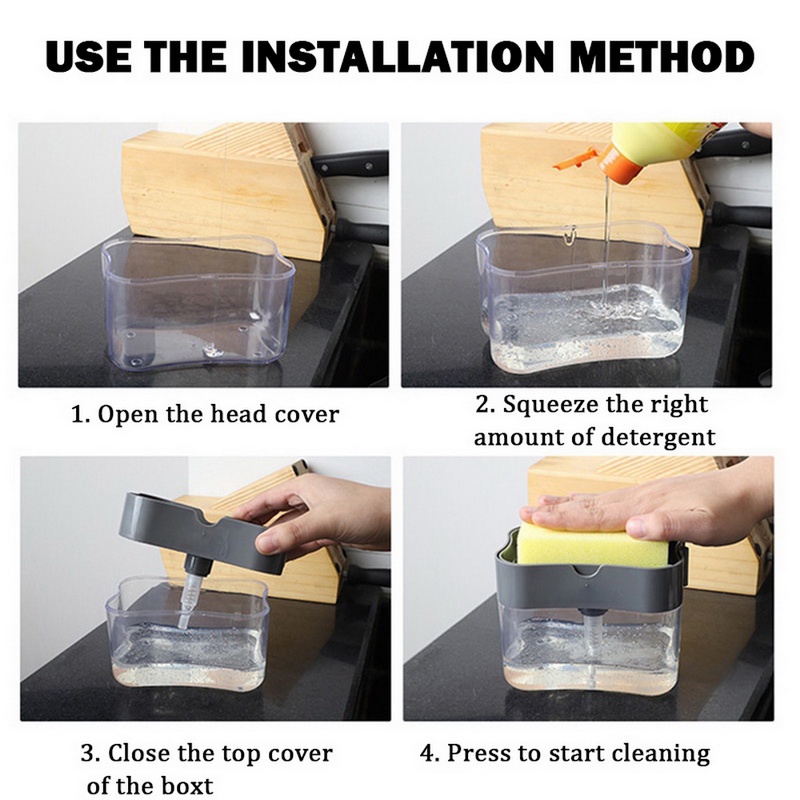 USE THE INSTALLATION METHOD

1. Open the head cover

2. Squeeze the right amount of detergent

3. Close the top cover of the boxt

4. Press to start cleaning