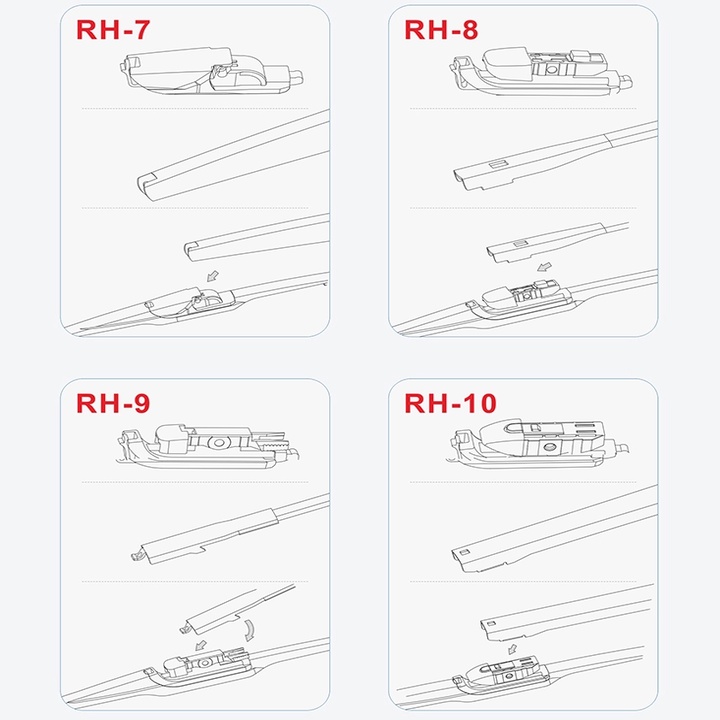 RH-7

RH-8

RH-9

RH-10