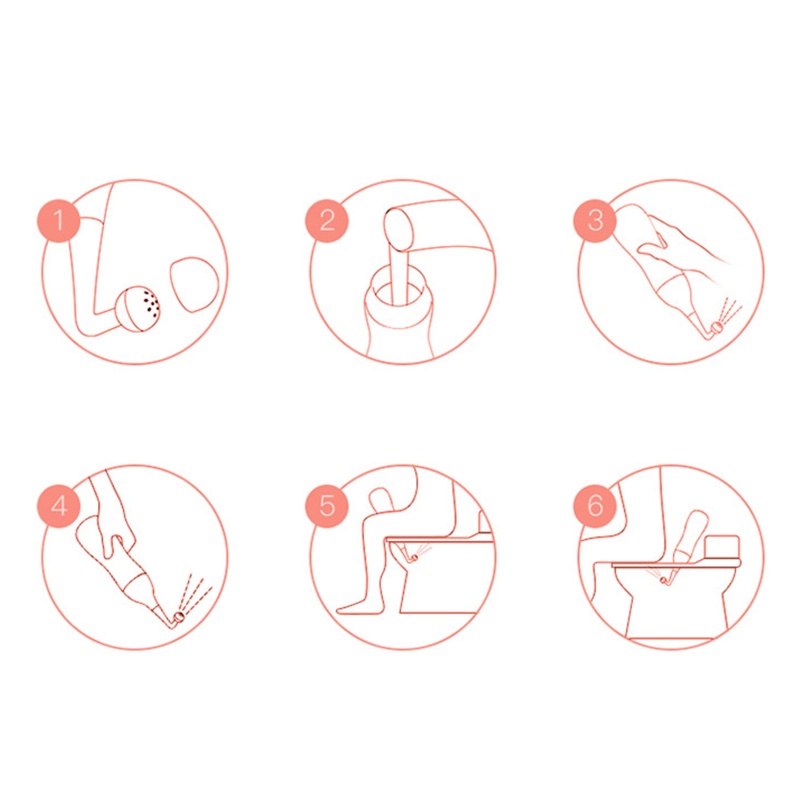 1

2

3

4

5

6