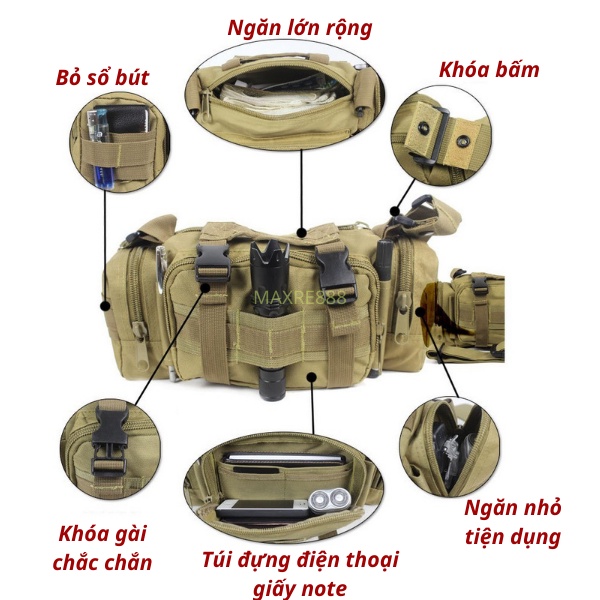 Ngăn lớn rộng

Bỏ sổ bút

Khóa bấm

MAXRE888

Khóa gài chắc chắn

Túi đựng điện thoại giấy note

Ngăn nhỏ tiện dụng