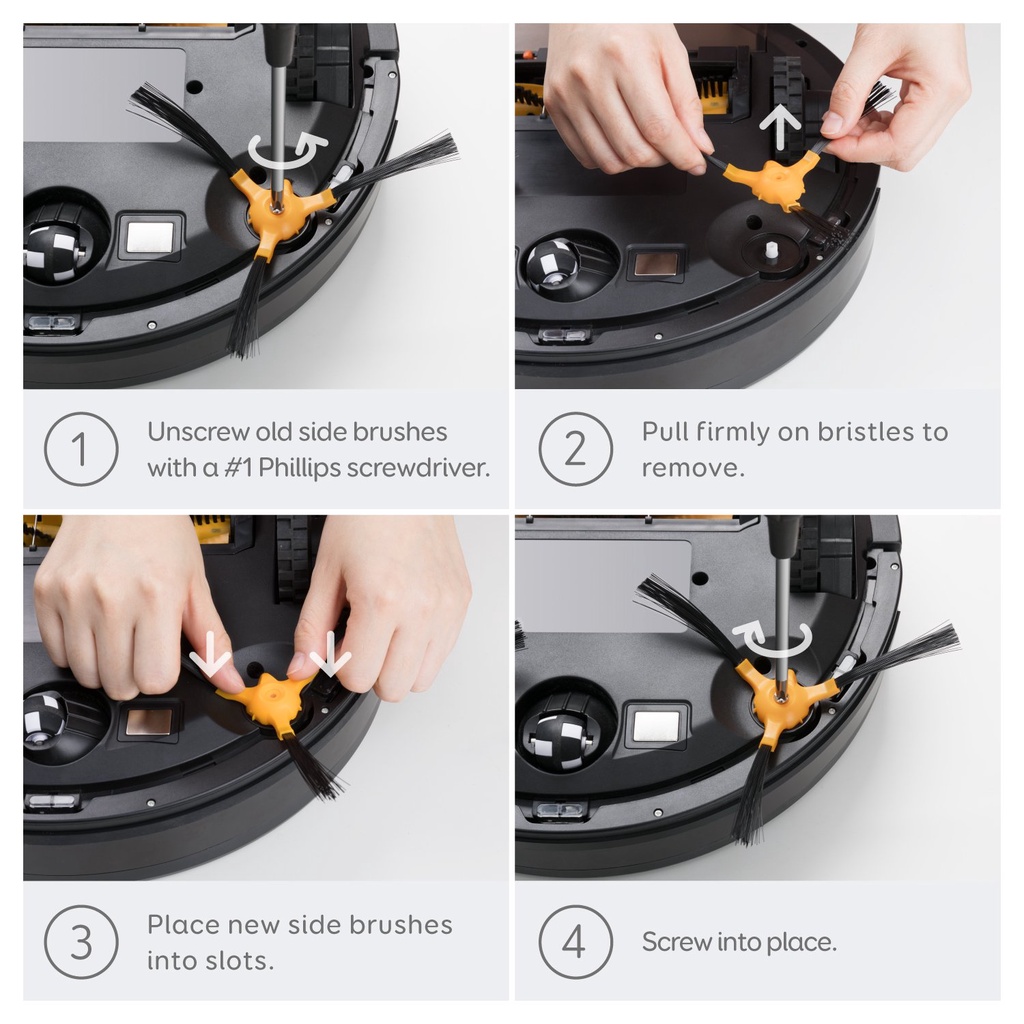 1
Unscrew old side brushes with a #1 Phillips screwdriver.

2
Pull firmly on bristles to remove.

3
Place new side brushes into slots.

4
Screw into place.