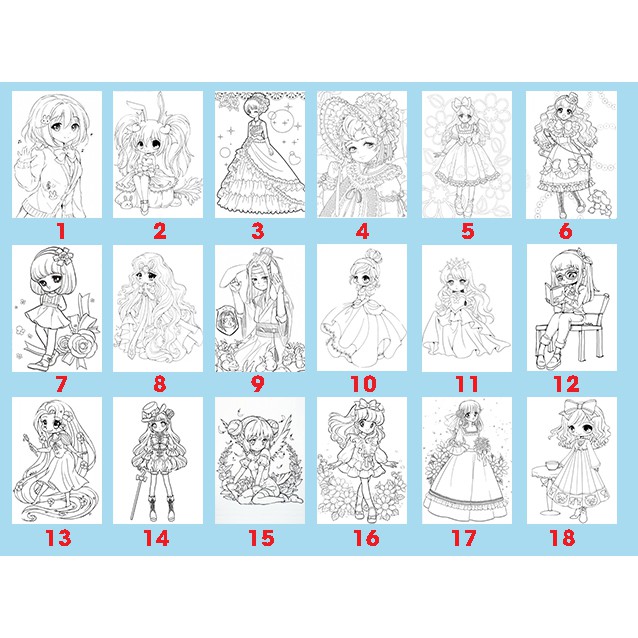 1 2 3 4 5 6

7 8 9 10 11 12

13 14 15 16 17 18