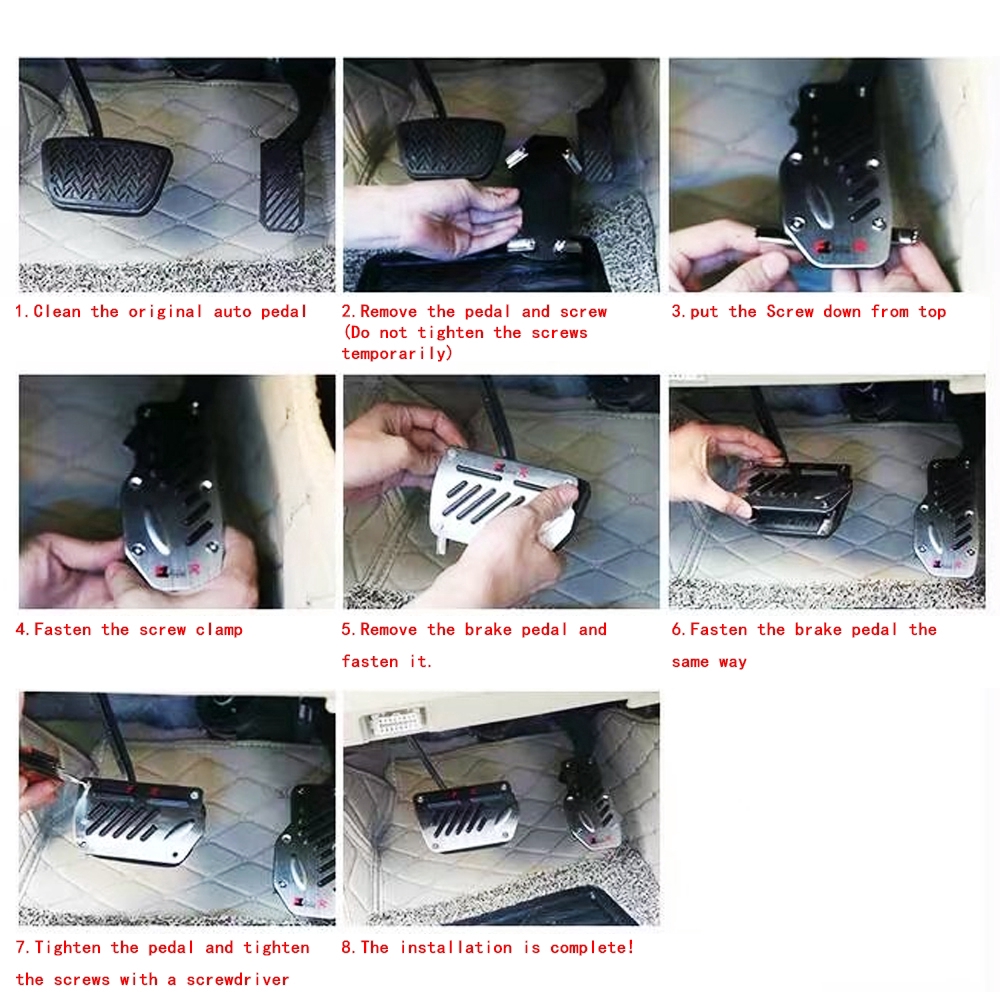 1.Clean the original auto pedal

2.Remove the pedal and screw (Do not tighten the screws temporarily)

3.put the Screw down from top

4.Fasten the screw clamp

5.Remove the brake pedal and fasten it.

6.Fasten the brake pedal the same way

7.Tighten the pedal and tighten the screws with a screwdriver

8.The installation is complete!