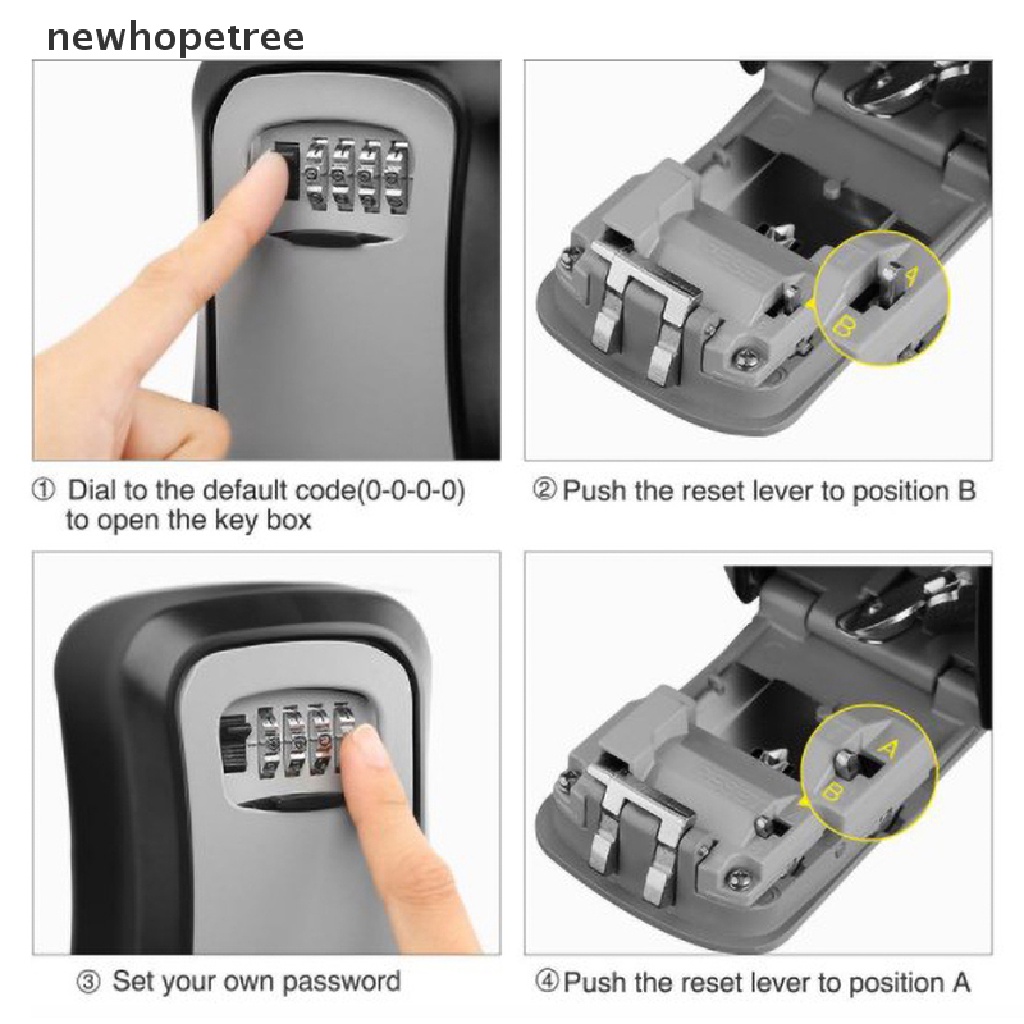 newhopetree

A

B

① Dial to the default code(0-0-0-0) to open the key box

② Push the reset lever to position B

A

B

③ Set your own password

④ Push the reset lever to position A