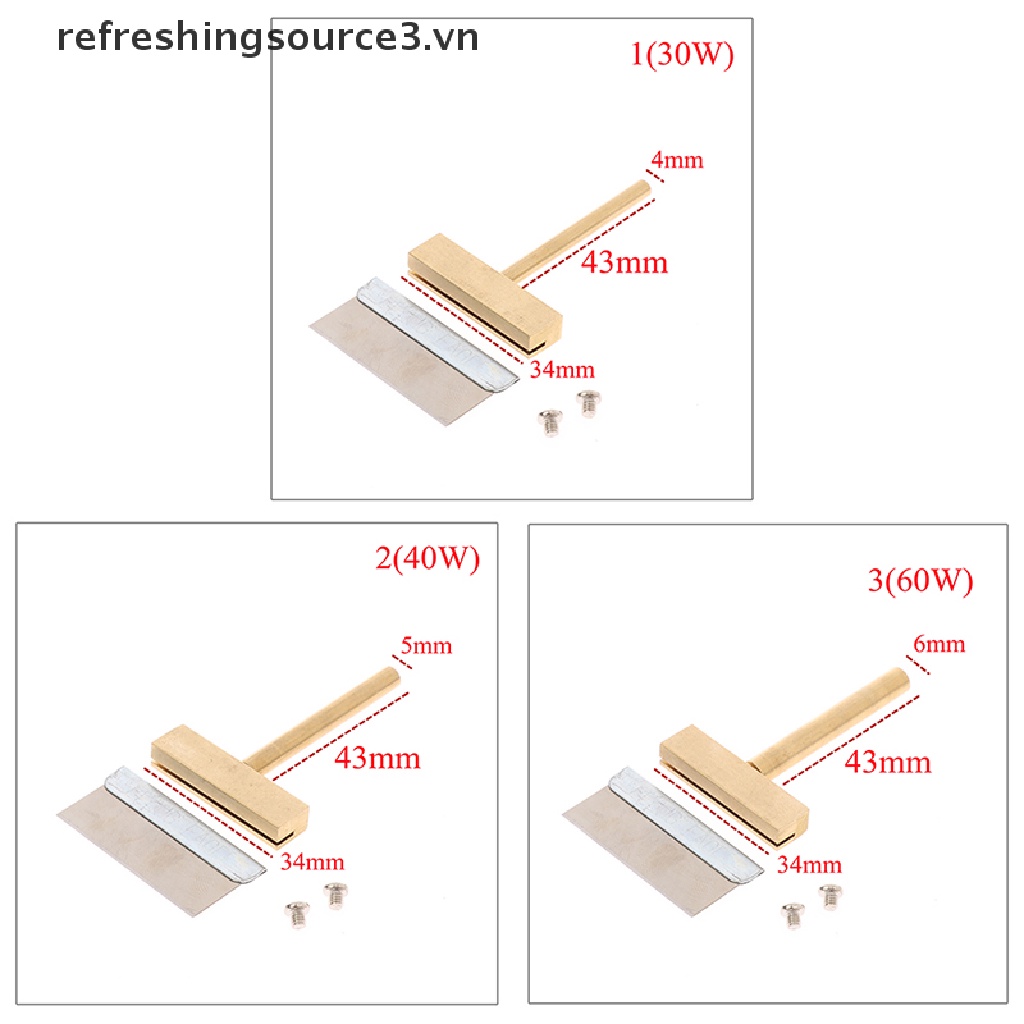 refreshingsource3.vn

1(30W)
4mm
43mm
34mm

2(40W)
5mm
43mm
34mm

3(60W)
6mm
43mm
34mm