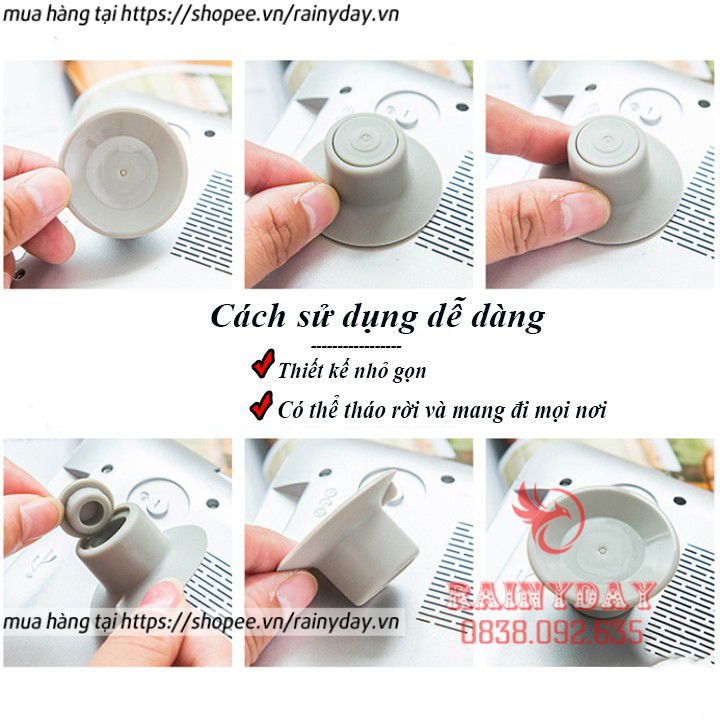 mua hàng tại https://shopee.vn/rainyday.vn

Cách sử dụng dễ dàng

----------------

Thiết kế nhỏ gọn

Có thể tháo rời và mang đi mọi nơi

mua hàng tại https://shopee.vn/rainyday.vn

RAINYDAY
0838.092.635