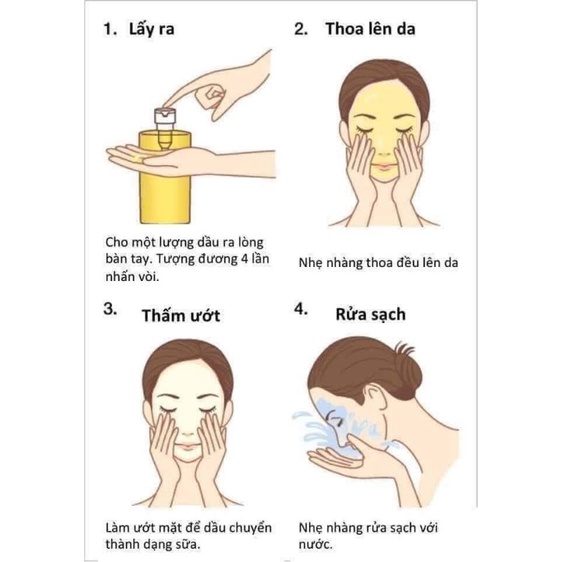 1. Lấy ra

Cho một lượng dầu ra lòng bàn tay. Tượng đương 4 lần nhấn vòi.

2. Thoa lên da

Nhẹ nhàng thoa đều lên da

3. Thấm ướt

Làm ướt mặt để dầu chuyển thành dạng sữa.

4. Rửa sạch

Nhẹ nhàng rửa sạch với nước.