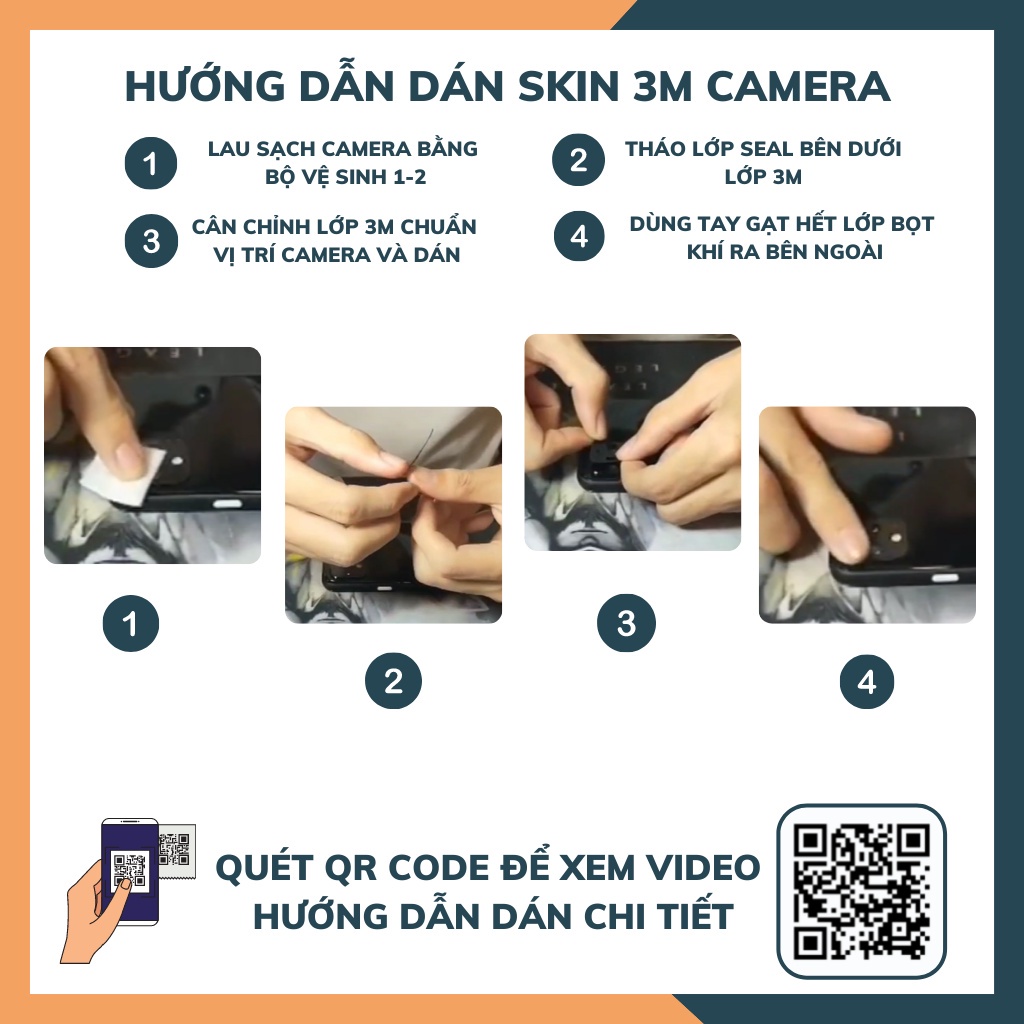 HƯỚNG DẪN DÁN SKIN 3M CAMERA

1 LAU SẠCH CAMERA BẰNG BỘ VỆ SINH 1-2

2 THÁO LỚP SEAL BÊN DƯỚI LỚP 3M

3 CÂN CHỈNH LỚP 3M CHUẨN VỊ TRÍ CAMERA VÀ DÁN

4 DÙNG TAY GẠT HẾT LỚP BỌT KHÍ RA BÊN NGOÀI

1

2

3

4

QUÉT QR CODE ĐỂ XEM VIDEO HƯỚNG DẪN DÁN CHI TIẾT