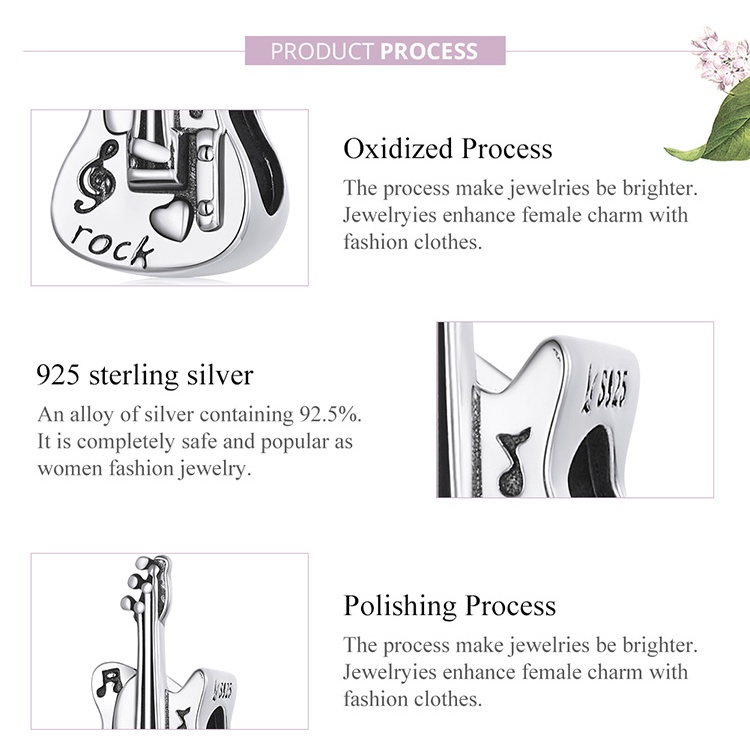 PRODUCT PROCESS

rock

Oxidized Process
The process make jewelries be brighter. Jewelryies enhance female charm with fashion clothes.

925 sterling silver
An alloy of silver containing 92.5%. It is completely safe and popular as women fashion jewelry.

S925

Polishing Process
The process make jewelries be brighter. Jewelryies enhance female charm with fashion clothes.

S925