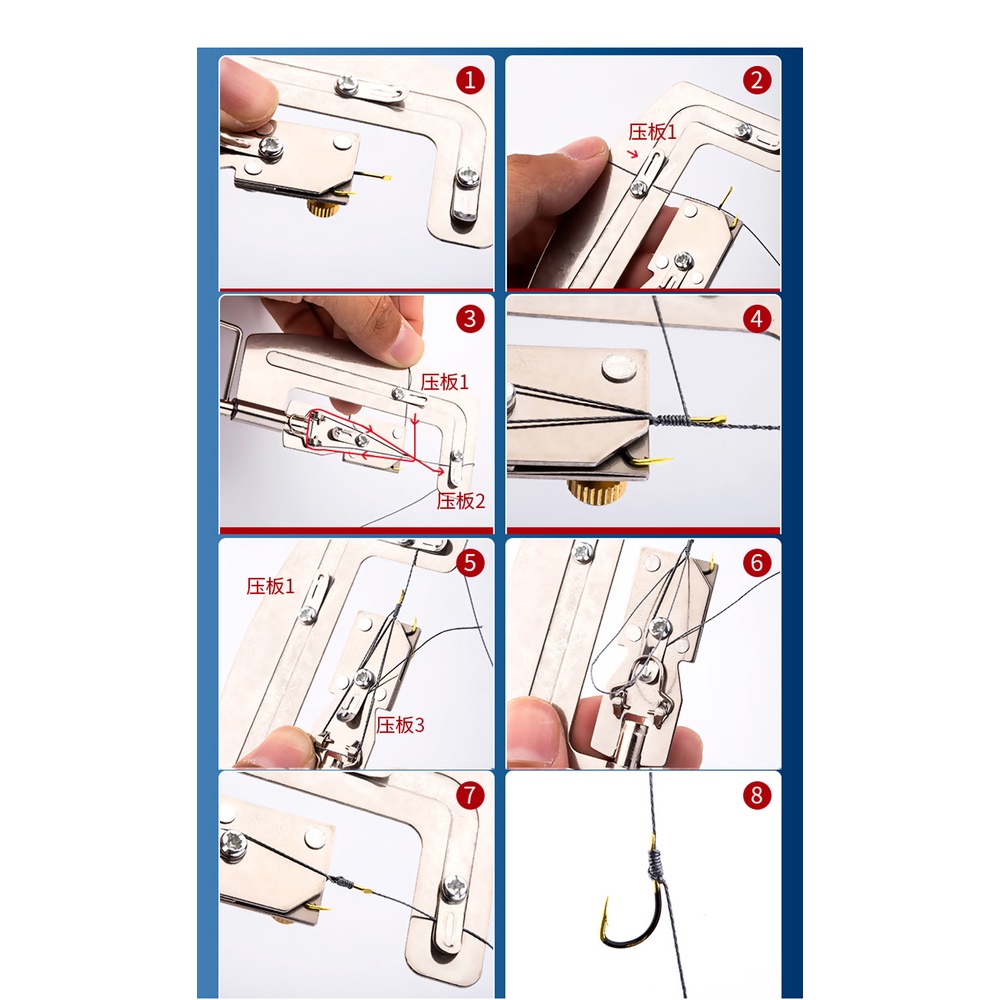 1

2
压板1

3
压板1
压板2

4

5
压板1
压板3

6

7

8