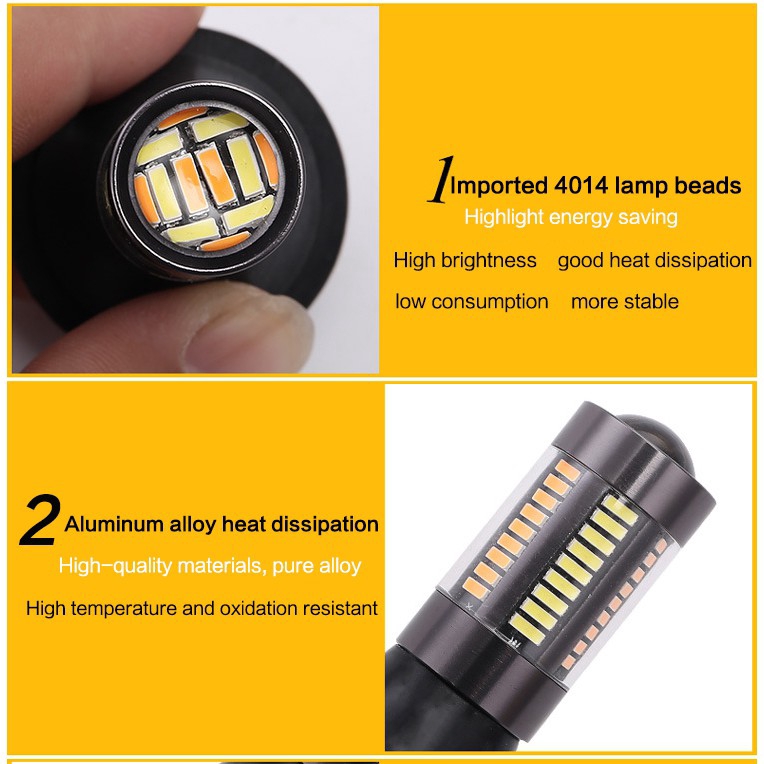 1 Imported 4014 lamp beads
Highlight energy saving
High brightness good heat dissipation
low consumption more stable

2 Aluminum alloy heat dissipation
High-quality materials, pure alloy
High temperature and oxidation resistant