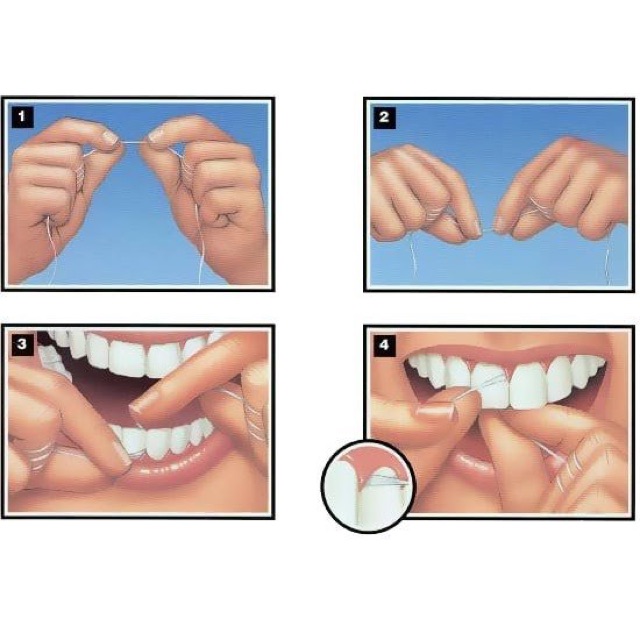 1

2

3

4