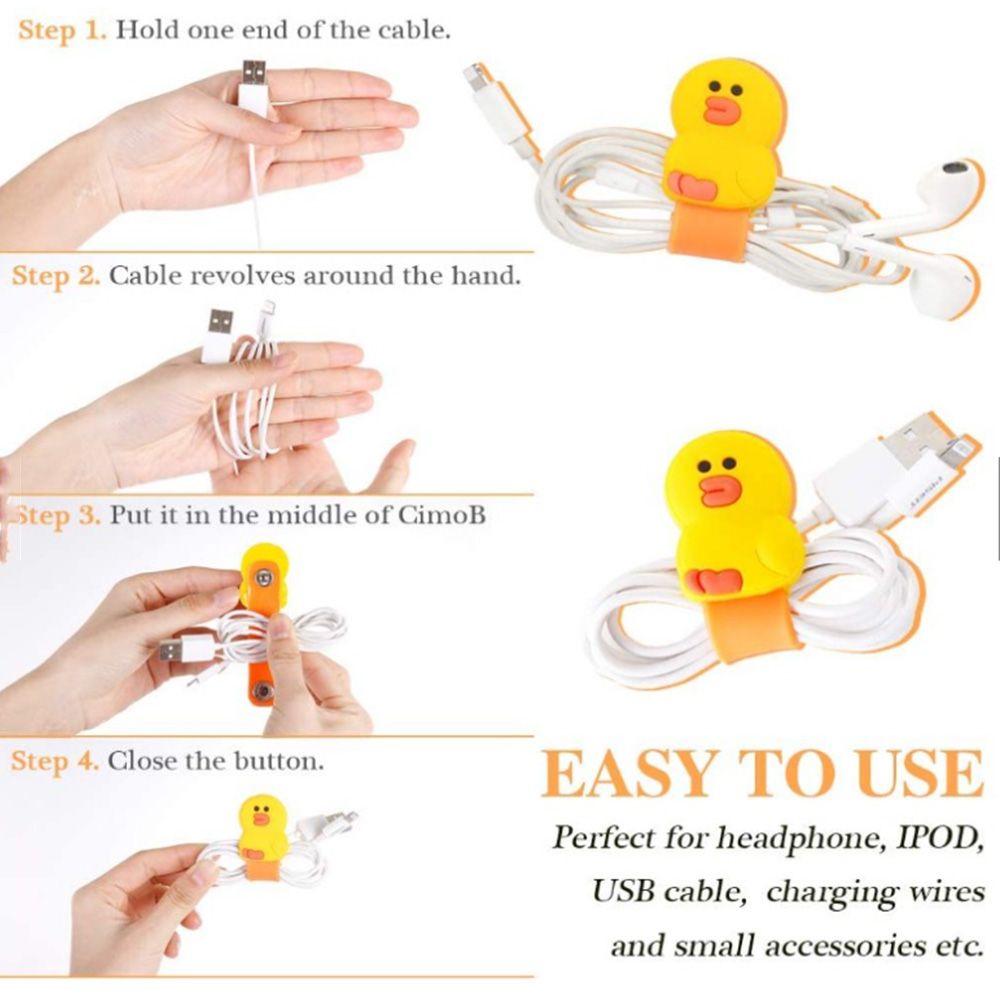 Step 1. Hold one end of the cable.

Step 2. Cable revolves around the hand.

Step 3. Put it in the middle of CimoB

Step 4. Close the button.

EASY TO USE

Perfect for headphone, IPOD, USB cable, charging wires and small accessories etc.