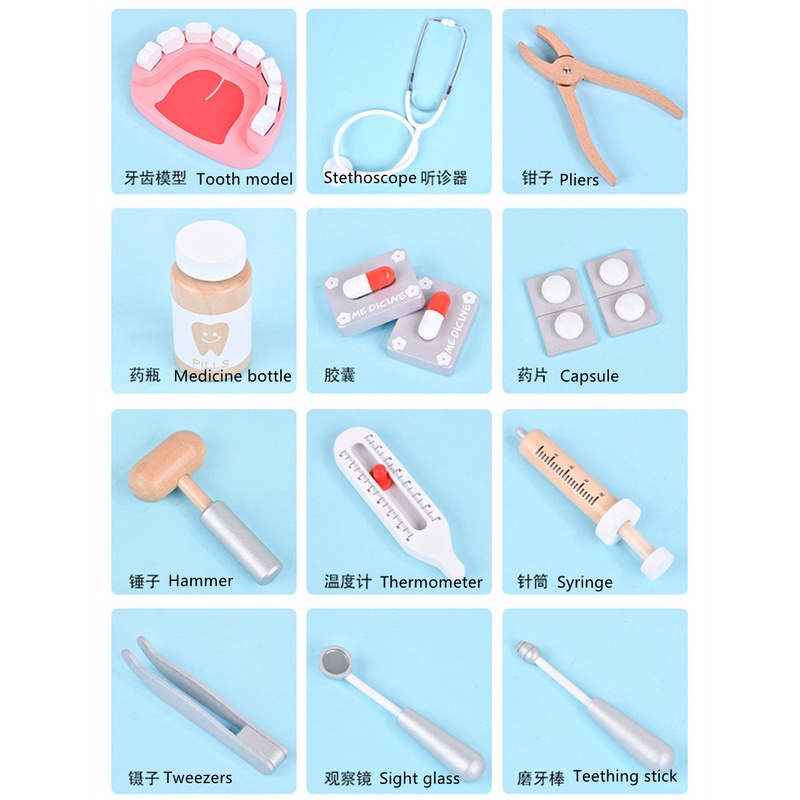 牙齿模型 Tooth model

Stethoscope 听诊器

钳子 Pliers

PILLS

药瓶 Medicine bottle

MEDICINE

MEDICINE

胶囊

药片 Capsule

锤子 Hammer

温度计 Thermometer

针筒 Syringe

镊子 Tweezers

观察镜 Sight glass

磨牙棒 Teething stick