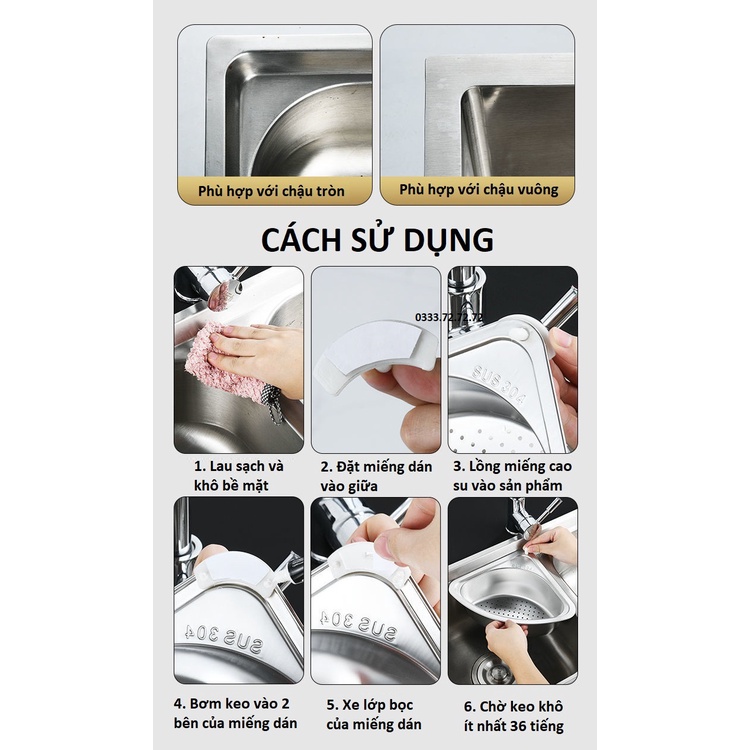 Phù hợp với chậu tròn

Phù hợp với chậu vuông

CÁCH SỬ DỤNG

0333.72.72.72

SUS 304

1. Lau sạch và khô bề mặt

2. Đặt miếng dán vào giữa

3. Lồng miếng cao su vào sản phẩm

SUS 304

SUS 304

4. Bơm keo vào 2 bên của miếng dán

5. Xe lớp bọc của miếng dán

6. Chờ keo khô ít nhất 36 tiếng