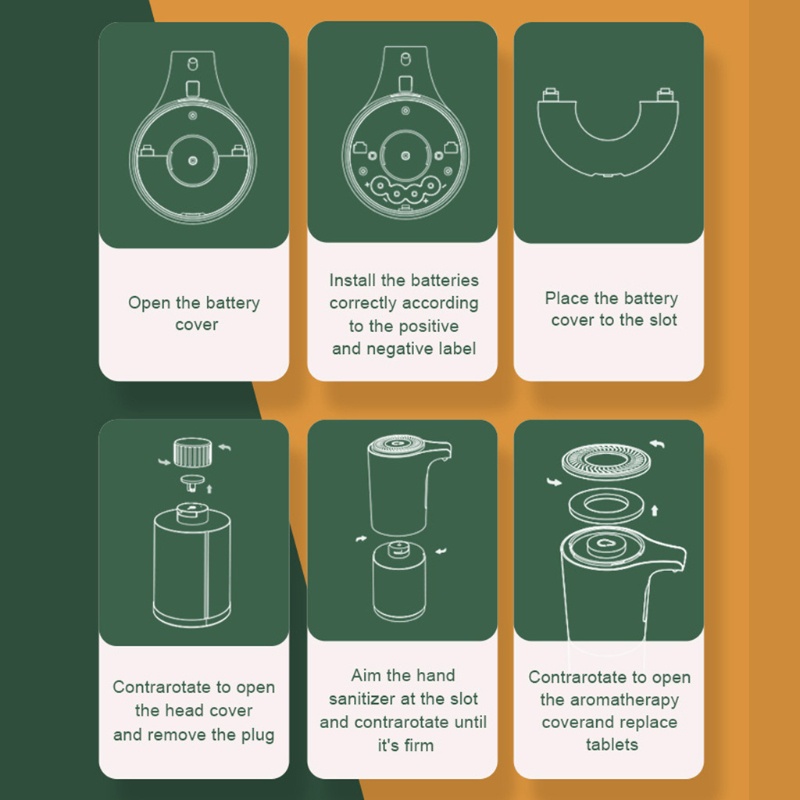 Open the battery cover

Install the batteries correctly according to the positive and negative label

Place the battery cover to the slot

Contrarotate to open the head cover and remove the plug

Aim the hand sanitizer at the slot and contrarotate until it's firm

Contrarotate to open the aromatherapy coverand replace tablets