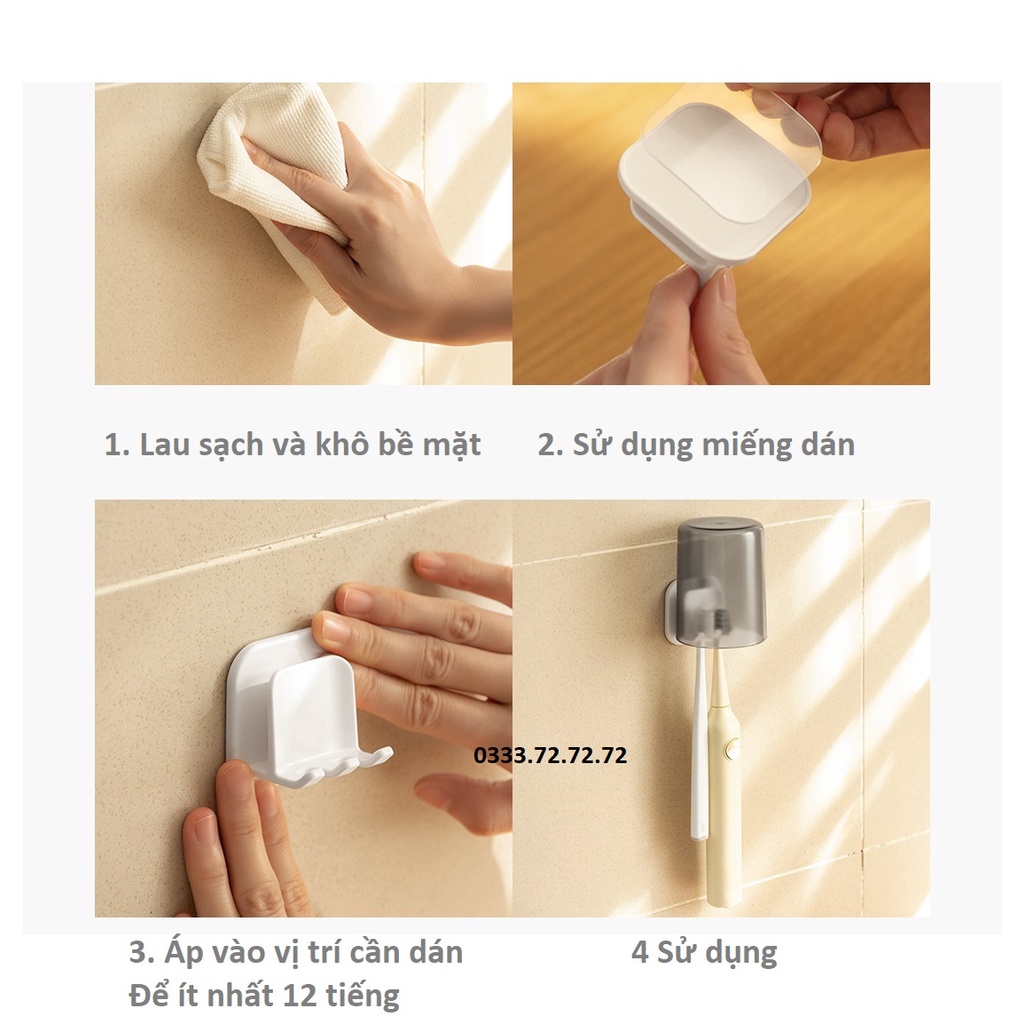 1. Lau sạch và khô bề mặt

2. Sử dụng miếng dán

0333.72.72.72

3. Áp vào vị trí cần dán
Để ít nhất 12 tiếng

4 Sử dụng