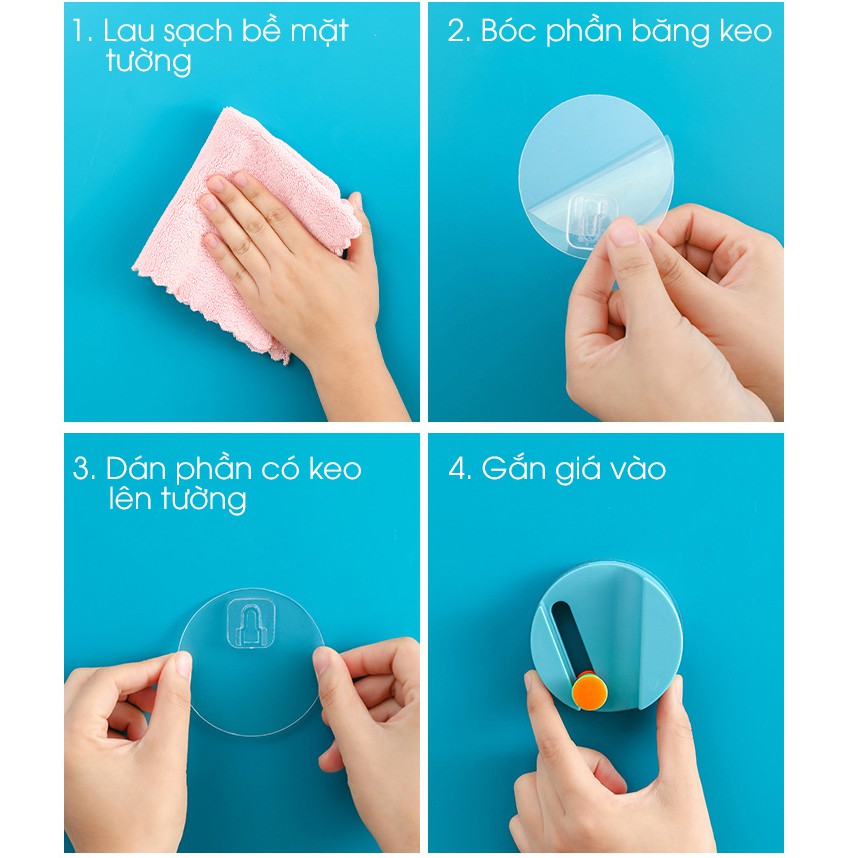 1. Lau sạch bề mặt tường

2. Bóc phần băng keo

3. Dán phần có keo lên tường

4. Gắn giá vào