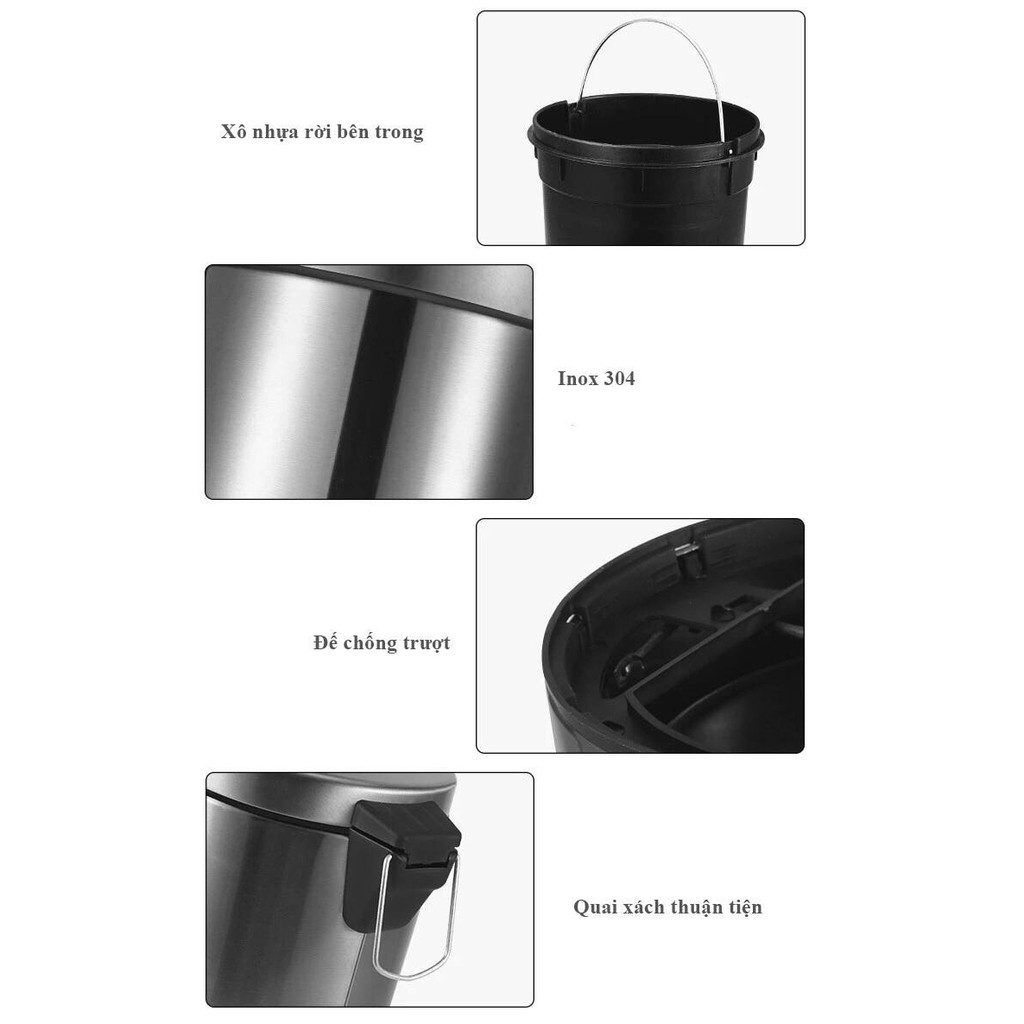 Xô nhựa rời bên trong

Inox 304

Đế chống trượt

Quai xách thuận tiện