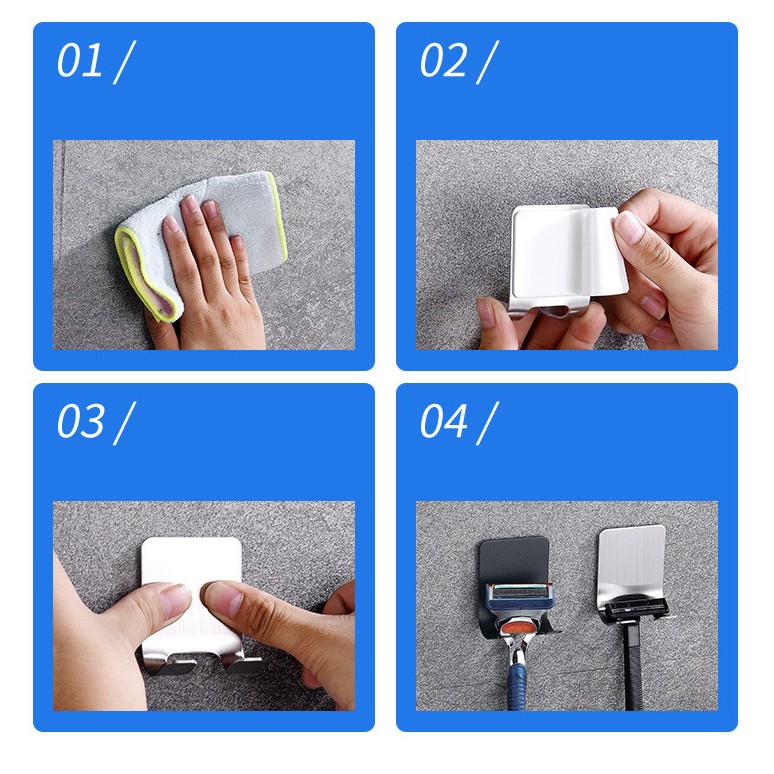 01 /

02 /

03 /

04 /