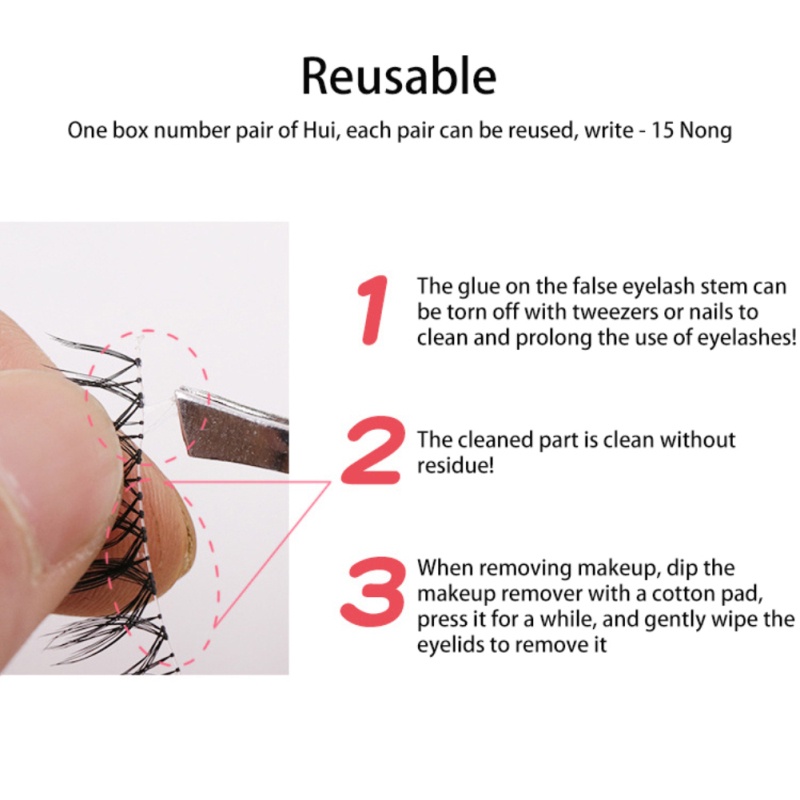 Reusable

One box number pair of Hui, each pair can be reused, write - 15 Nong

1 The glue on the false eyelash stem can be torn off with tweezers or nails to clean and prolong the use of eyelashes!

2 The cleaned part is clean without residue!

3 When removing makeup, dip the makeup remover with a cotton pad, press it for a while, and gently wipe the eyelids to remove it