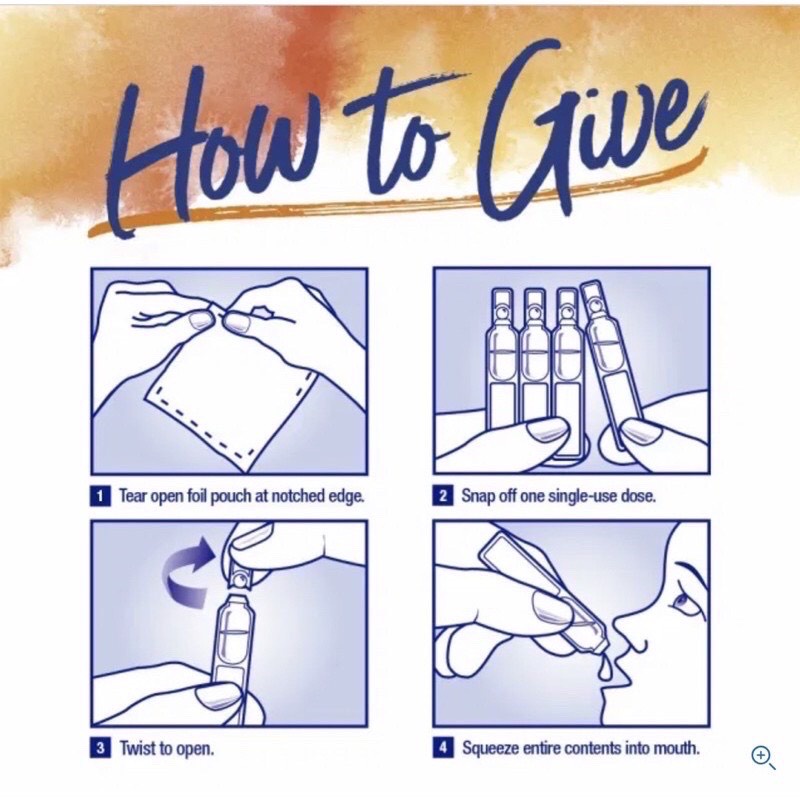 How to Give

1 Tear open foil pouch at notched edge.

2 Snap off one single-use dose.

3 Twist to open.

4 Squeeze entire contents into mouth.