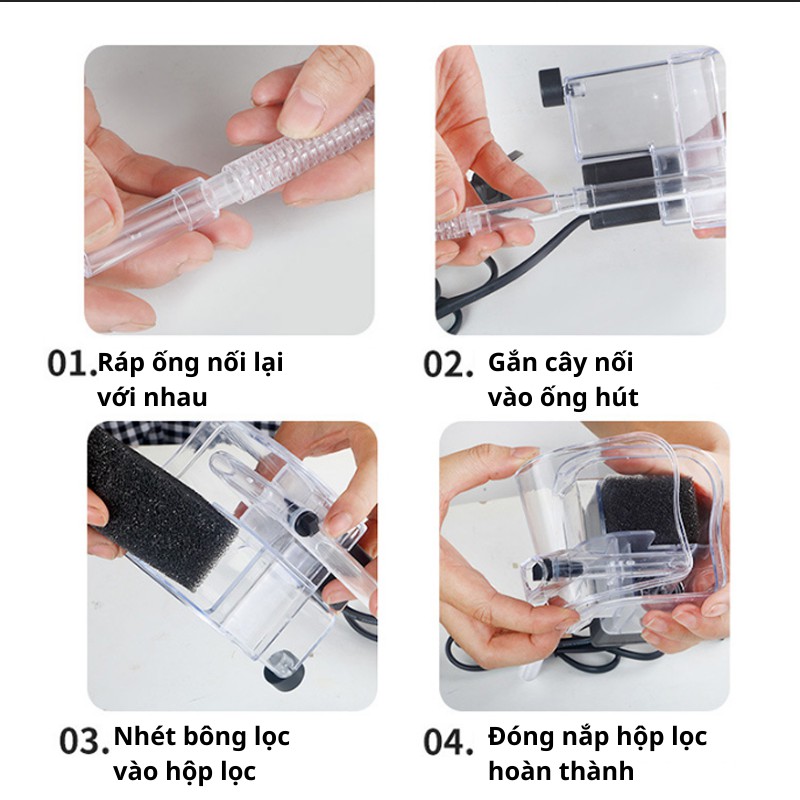 01. Ráp ống nối lại với nhau

02. Gắn cây nối vào ống hút

03. Nhét bông lọc vào hộp lọc

04. Đóng nắp hộp lọc hoàn thành