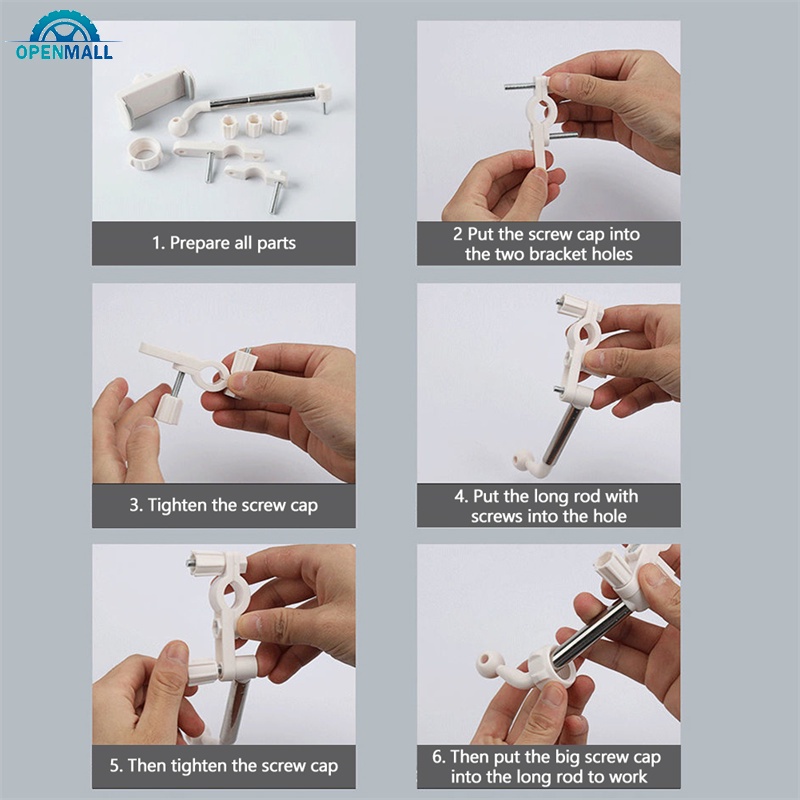 OPENMALL

1. Prepare all parts

2 Put the screw cap into the two bracket holes

3. Tighten the screw cap

4. Put the long rod with screws into the hole

5. Then tighten the screw cap

6. Then put the big screw cap into the long rod to work